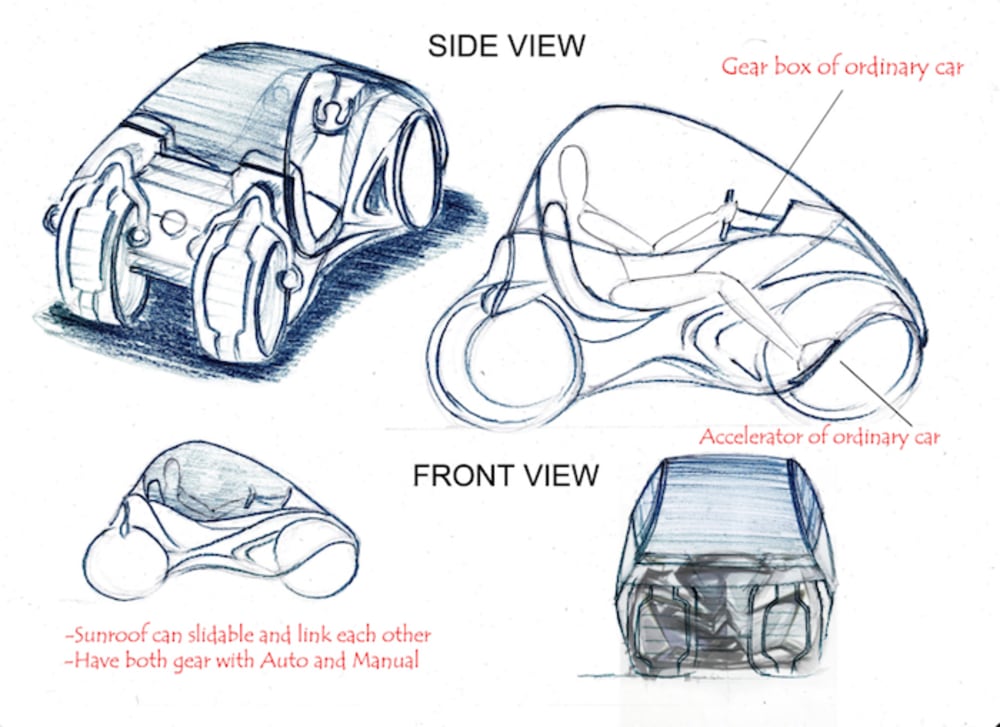 SIDE VIEW

Gear box of ordinary car

Accelerator of ordinary car

FRONT VIEW

-Sunroof can slidable and link each other
-Have both gear with Auto and Manual