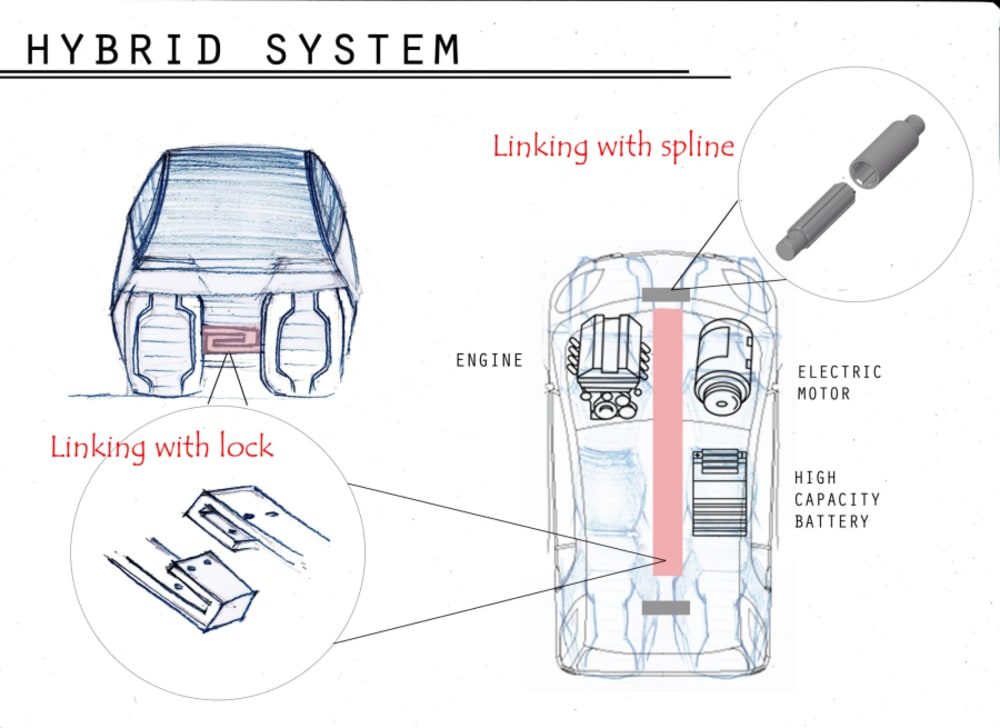 HYBRID SYSTEM

Linking with spline

ENGINE

ELECTRIC MOTOR

HIGH CAPACITY BATTERY

Linking with lock