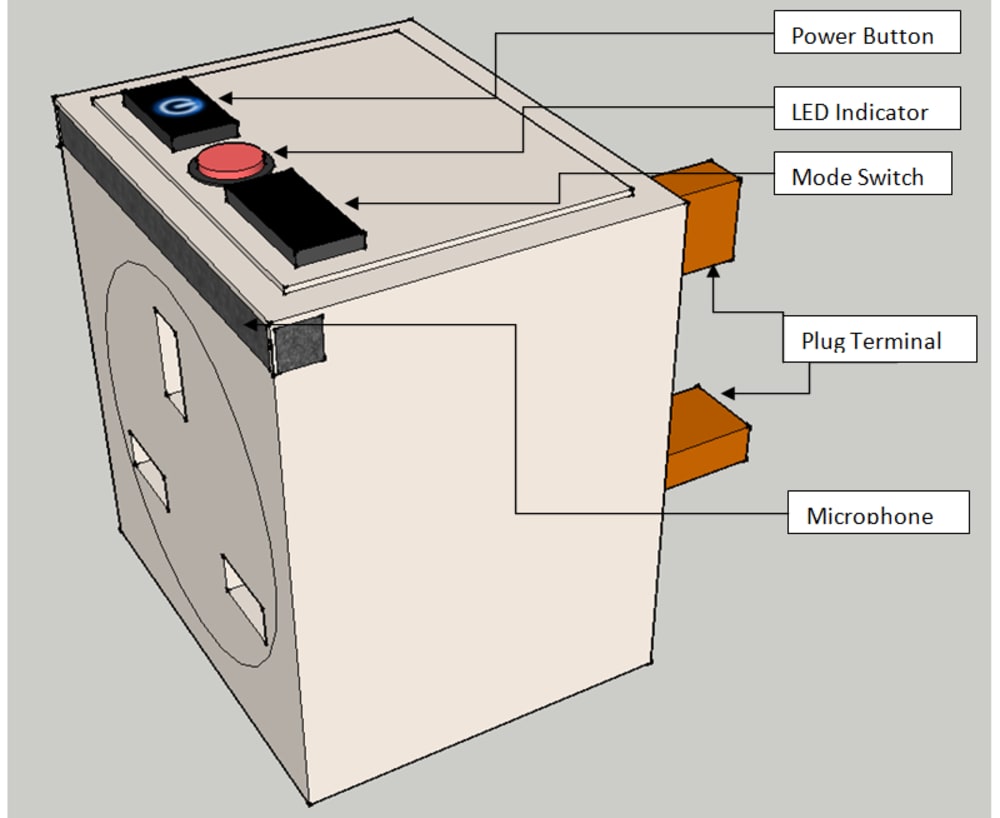 Power Button

LED Indicator

Mode Switch

Plug Terminal

Microphone