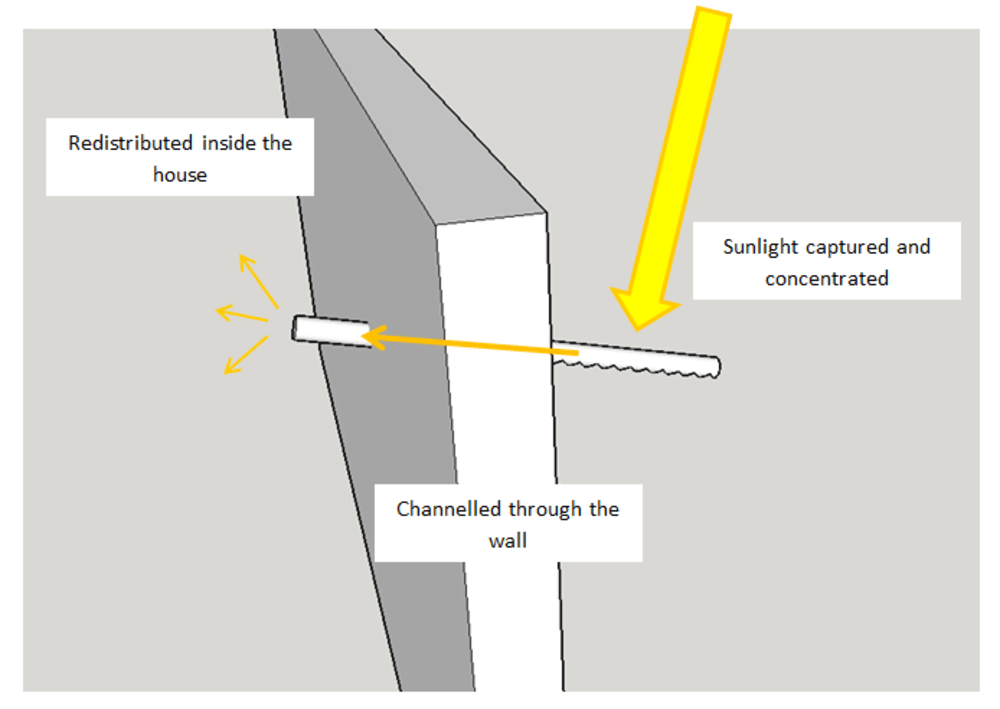 Redistributed inside the house

Sunlight captured and concentrated

Channelled through the wall