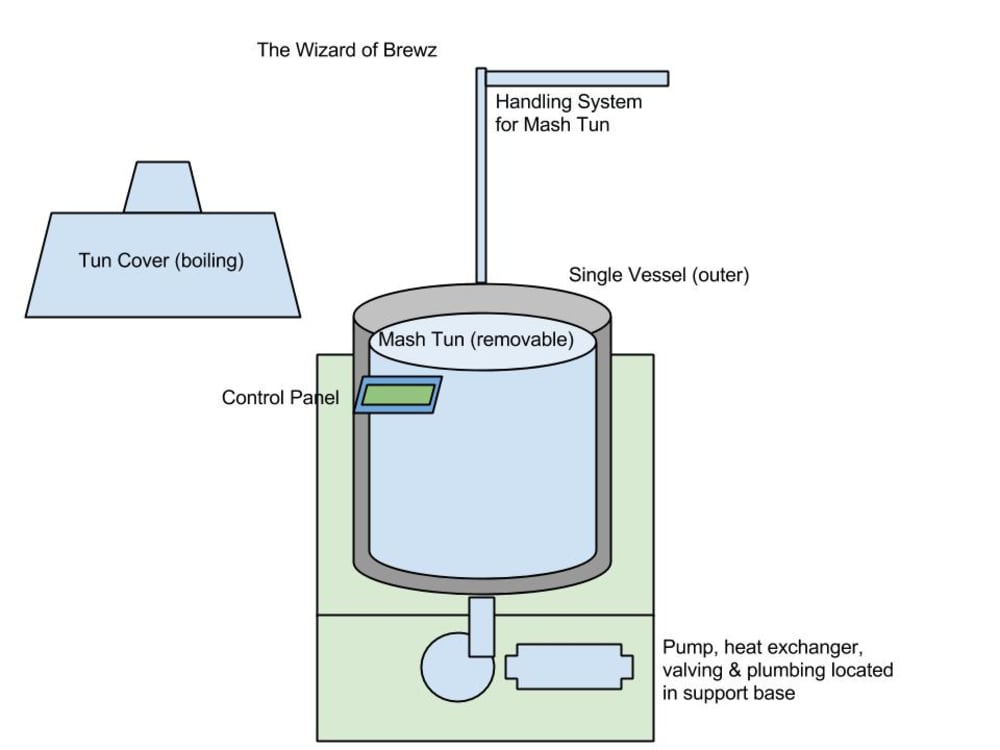 The Wizard of Brewz

Handling System for Mash Tun

Tun Cover (boiling)

Single Vessel (outer)

Mash Tun (removable)

Control Panel

Pump, heat exchanger, valving & plumbing located in support base