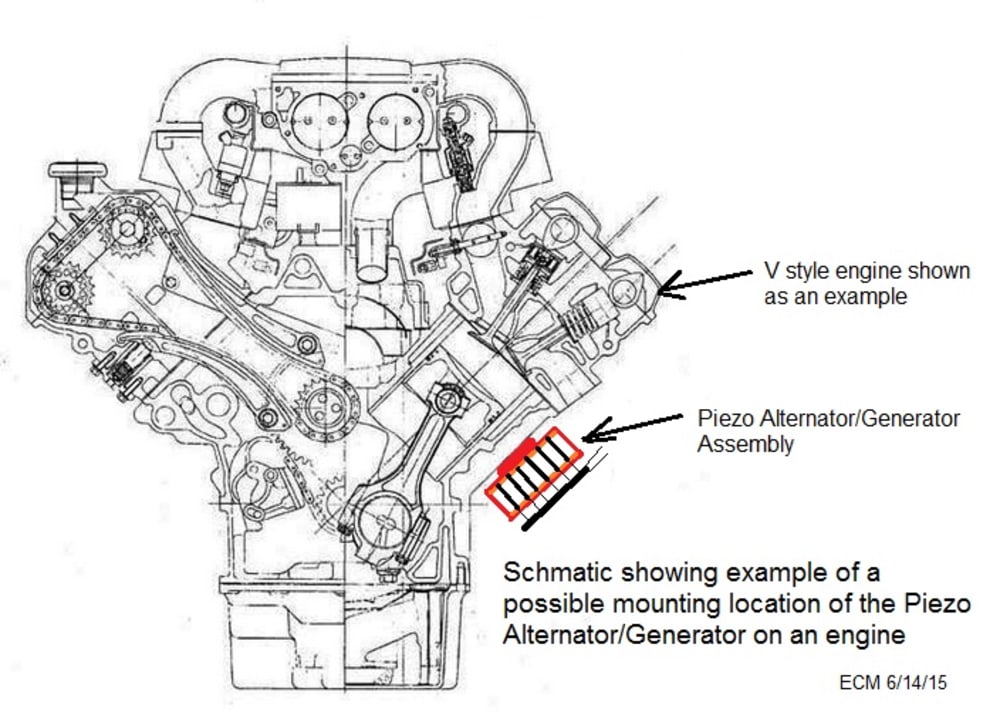 V style engine shown as an example

Piezo Alternator/Generator Assembly

Schmatic showing example of a possible mounting location of the Piezo Alternator/Generator on an engine

ECM 6/14/15