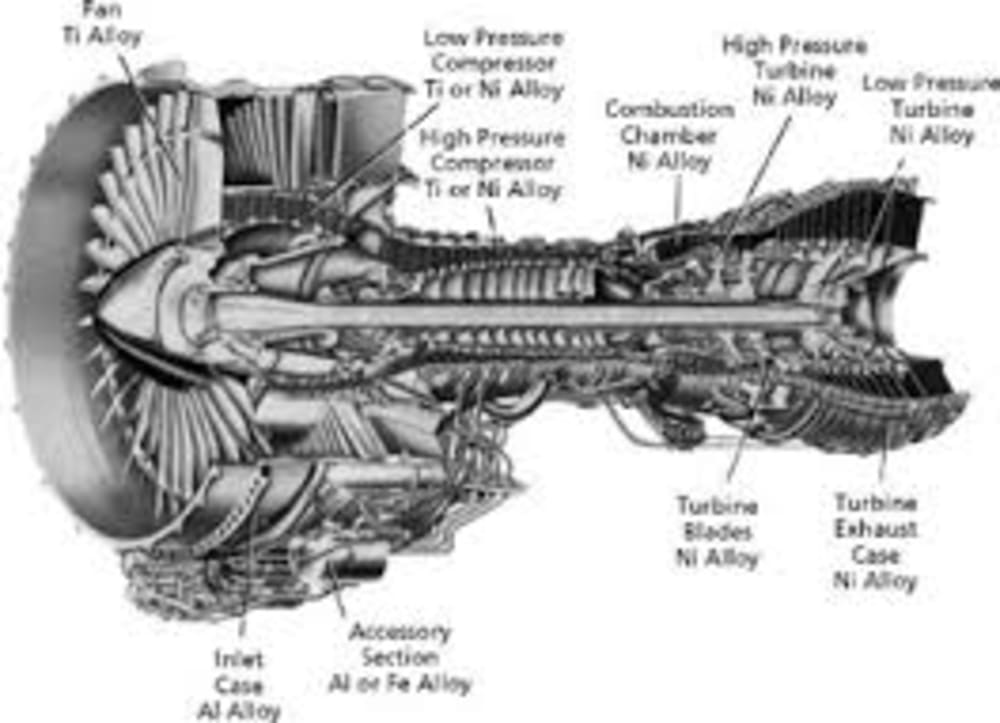 Fan
Ti Alloy

Low Pressure
Compressor
Ti or Ni Alloy

High Pressure
Compressor
Ti or Ni Alloy

Combustion
Chamber
Ni Alloy

High Pressure
Turbine
Ni Alloy

Low Pressure
Turbine
Ni Alloy

Turbine
Blades
Ni Alloy

Turbine
Exhaust
Case
Ni Alloy

Inlet
Case
Al Alloy

Accessory
Section
Al or Fe Alloy