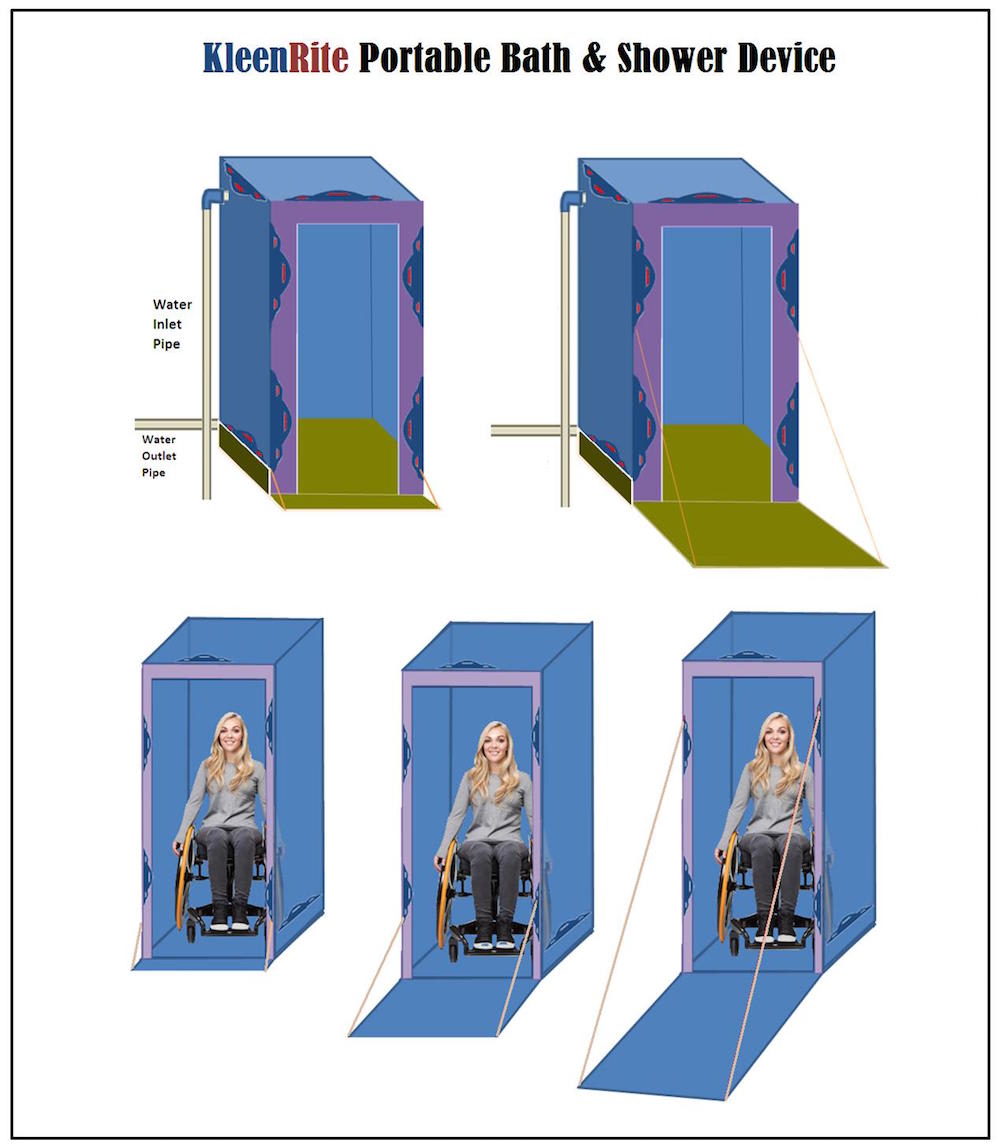 KleenRite Portable Bath & Shower Device

Water Inlet Pipe

Water Outlet Pipe