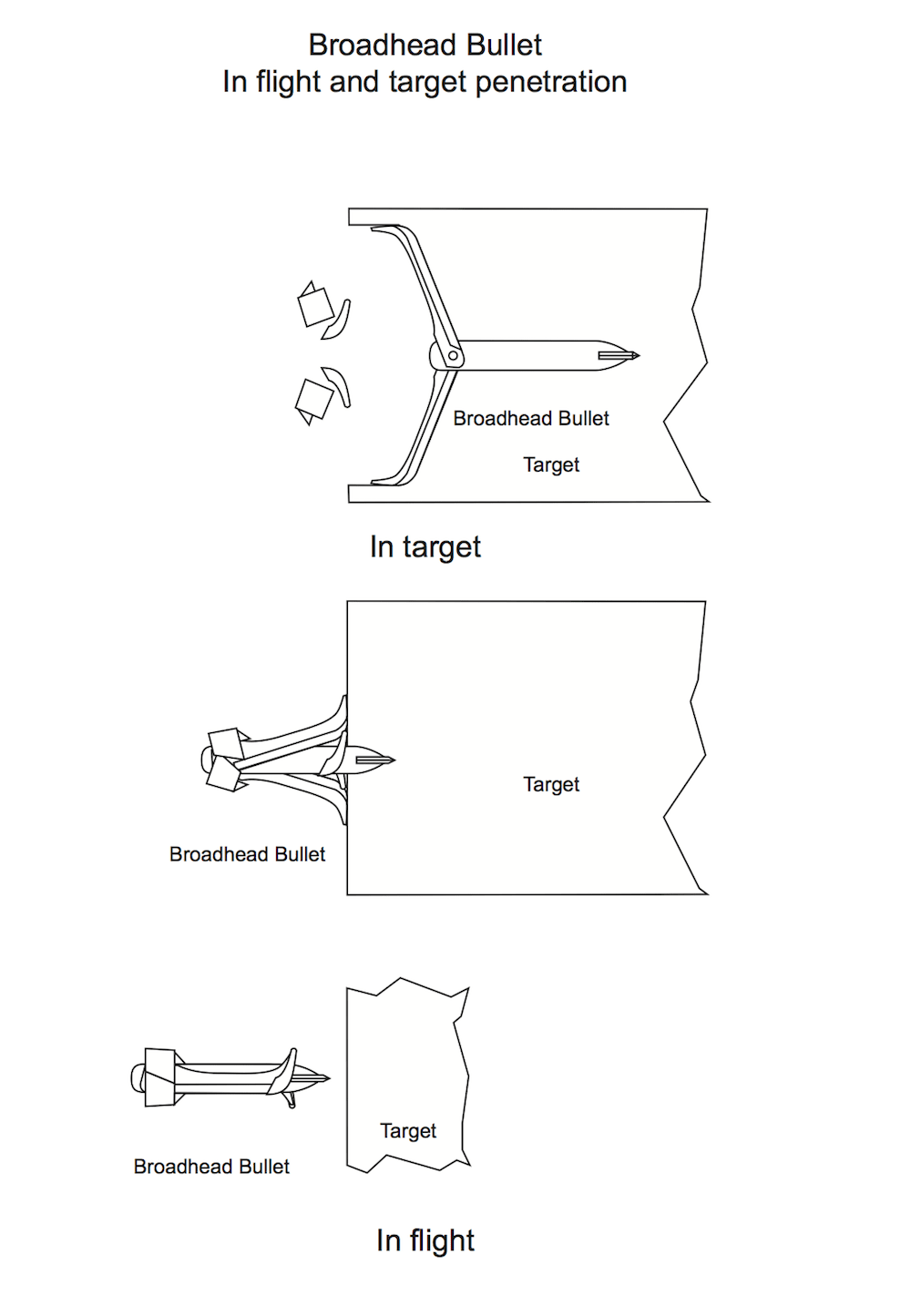 Broadhead Bullet
In flight and target penetration

Broadhead Bullet

Target

In target

Target

Broadhead Bullet

Target

Broadhead Bullet

In flight