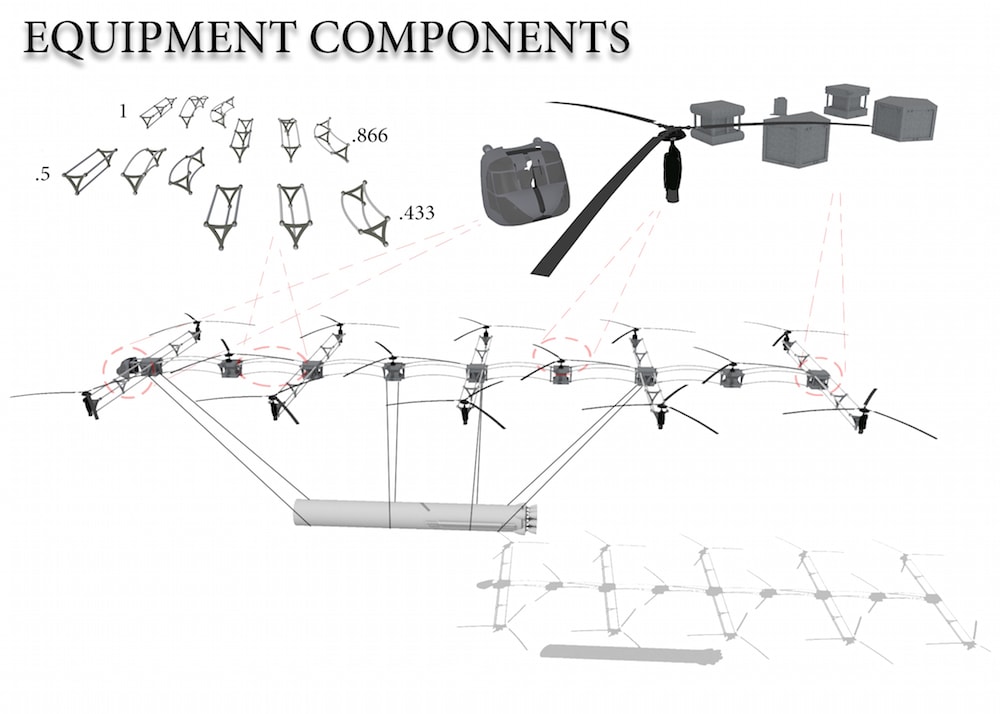 EQUIPMENT COMPONENTS

1

.866

.5

.433