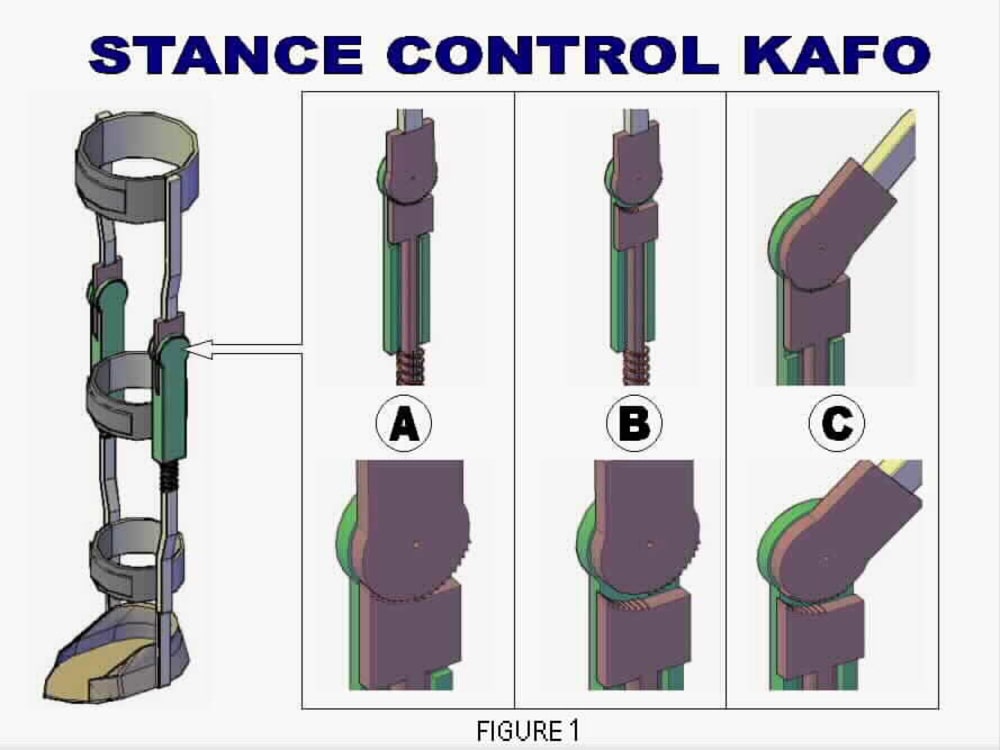 STANCE CONTROL KAFO

A

B

C

FIGURE 1