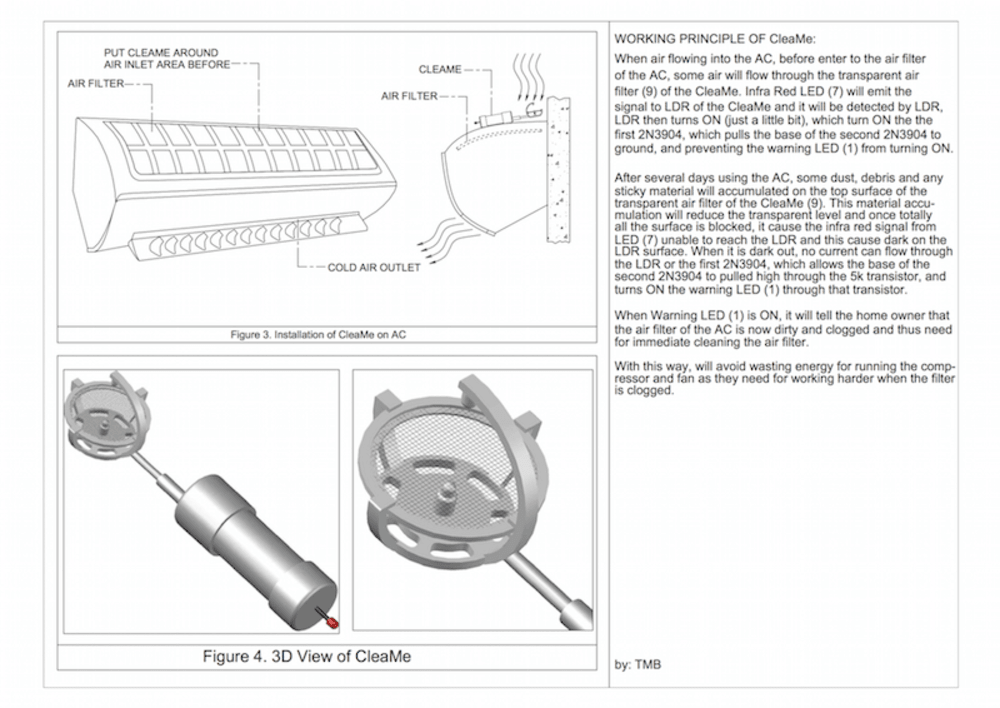 PUT CLEAME AROUND AIR INLET AREA BEFORE

AIR FILTER

CLEAME

AIR FILTER

COLD AIR OUTLET

Figure 3. Installation of CleaMe on AC

Figure 4. 3D View of CleaMe

WORKING PRINCIPLE OF CleaMe:

When air flowing into the AC, before enter to the air filter of the AC, some air will flow through the transparent air filter (9) of the CleaMe. Infra Red LED (7) will emit the signal to LDR of the CleaMe and it will be detected by LDR, LDR then turns ON (just a little bit), which turn ON the the first 2N3904, which pulls the base of the second 2N3904 to ground, and preventing the warning LED (1) from turning ON.

After several days using the AC, some dust, debris and any sticky material will accumulated on the top surface of the transparent air filter of the CleaMe (9). This material accumulation will reduce the transparent level and once totally all the surface is blocked, it cause the infra red signal from LED (7) unable to reach the LDR and this cause dark on the LDR surface. When it is dark out, no current can flow through the LDR or the first 2N3904, which allows the base of the second 2N3904 to pulled high through the 5k transistor, and turns ON the warning LED (1) through that transistor.

When Warning LED (1) is ON, it will tell the home owner that the air filter of the AC is now dirty and clogged and thus need for immediate cleaning the air filter.

With this way, will avoid wasting energy for running the compressor and fan as they need for working harder when the filter is clogged.

by: TMB