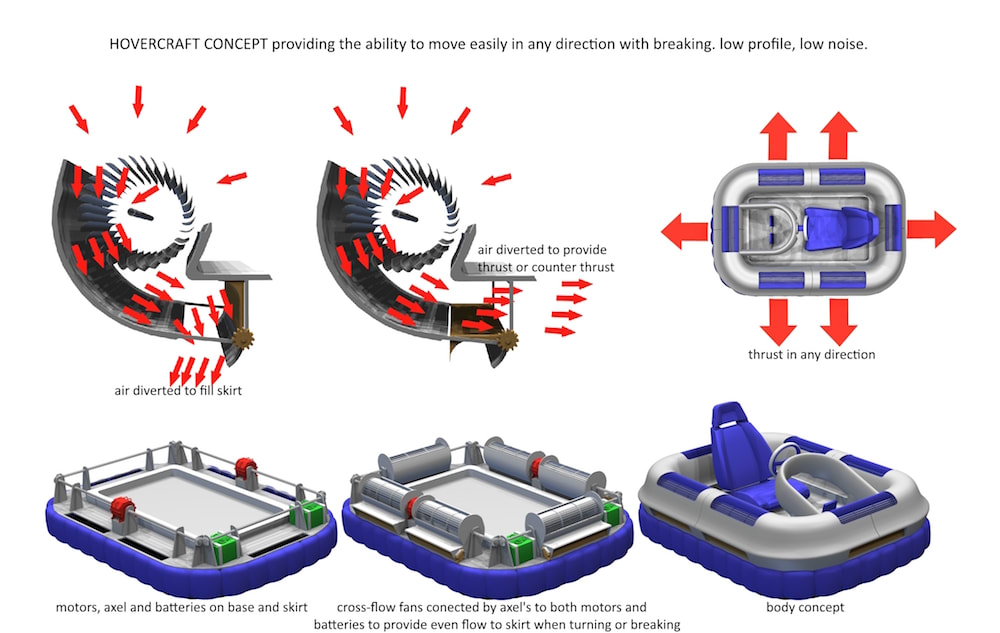 HOVERCRAFT CONCEPT providing the ability to move easily in any direction with breaking. low profile, low noise.

air diverted to fill skirt

air diverted to provide thrust or counter thrust

thrust in any direction

motors, axel and batteries on base and skirt

cross-flow fans conected by axel's to both motors and batteries to provide even flow to skirt when turning or breaking

body concept