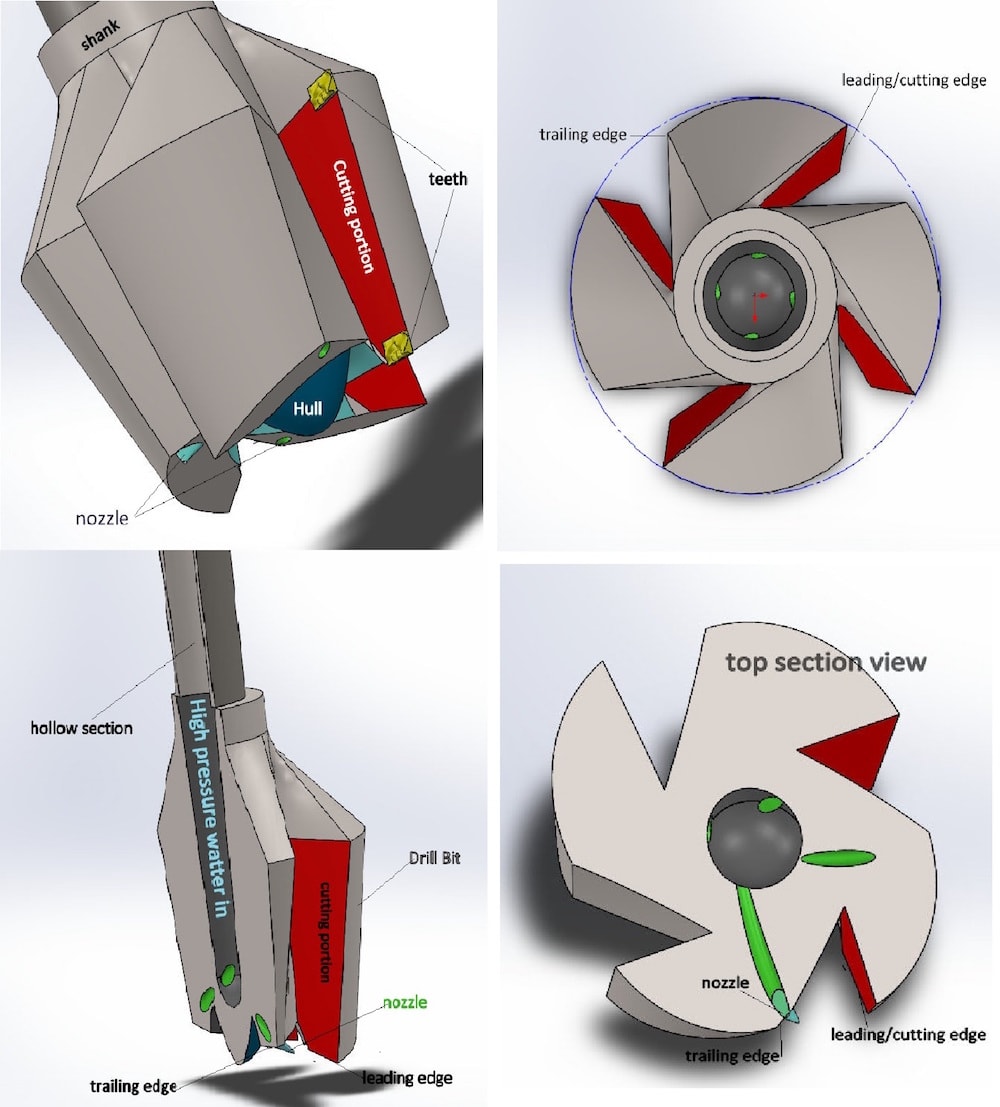 shank
Cutting portion
teeth
Hull
nozzle

leading/cutting edge
trailing edge

hollow section
High pressure watter in
Drill Bit
cutting portion
nozzle
trailing edge
leading edge

top section view
nozzle
trailing edge
leading/cutting edge