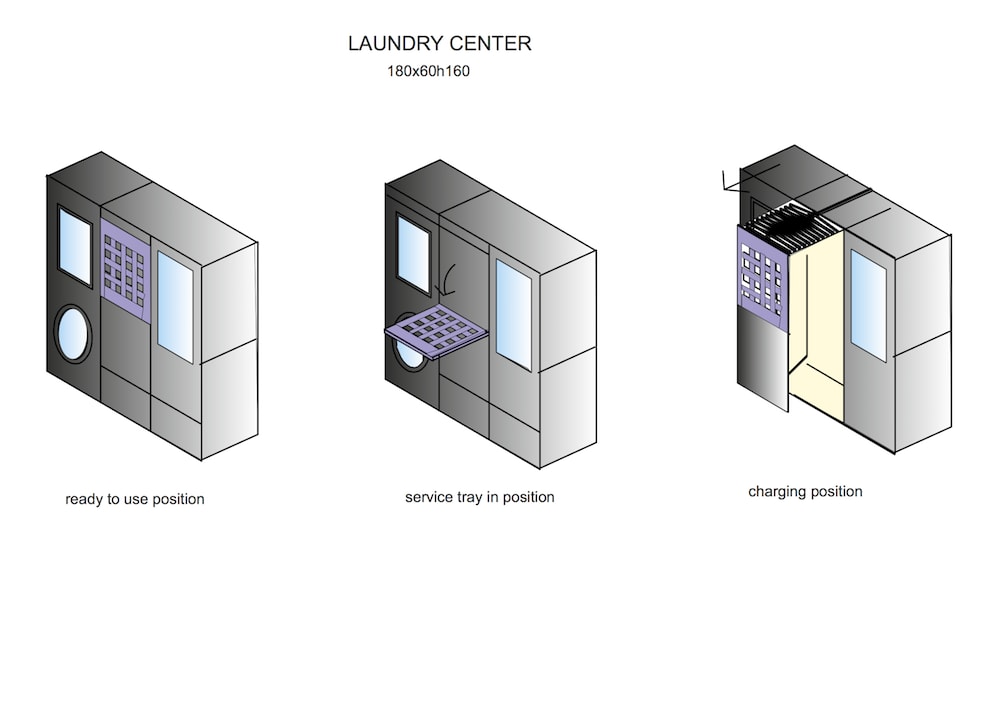 LAUNDRY CENTER
180x60h160

ready to use position

service tray in position

charging position