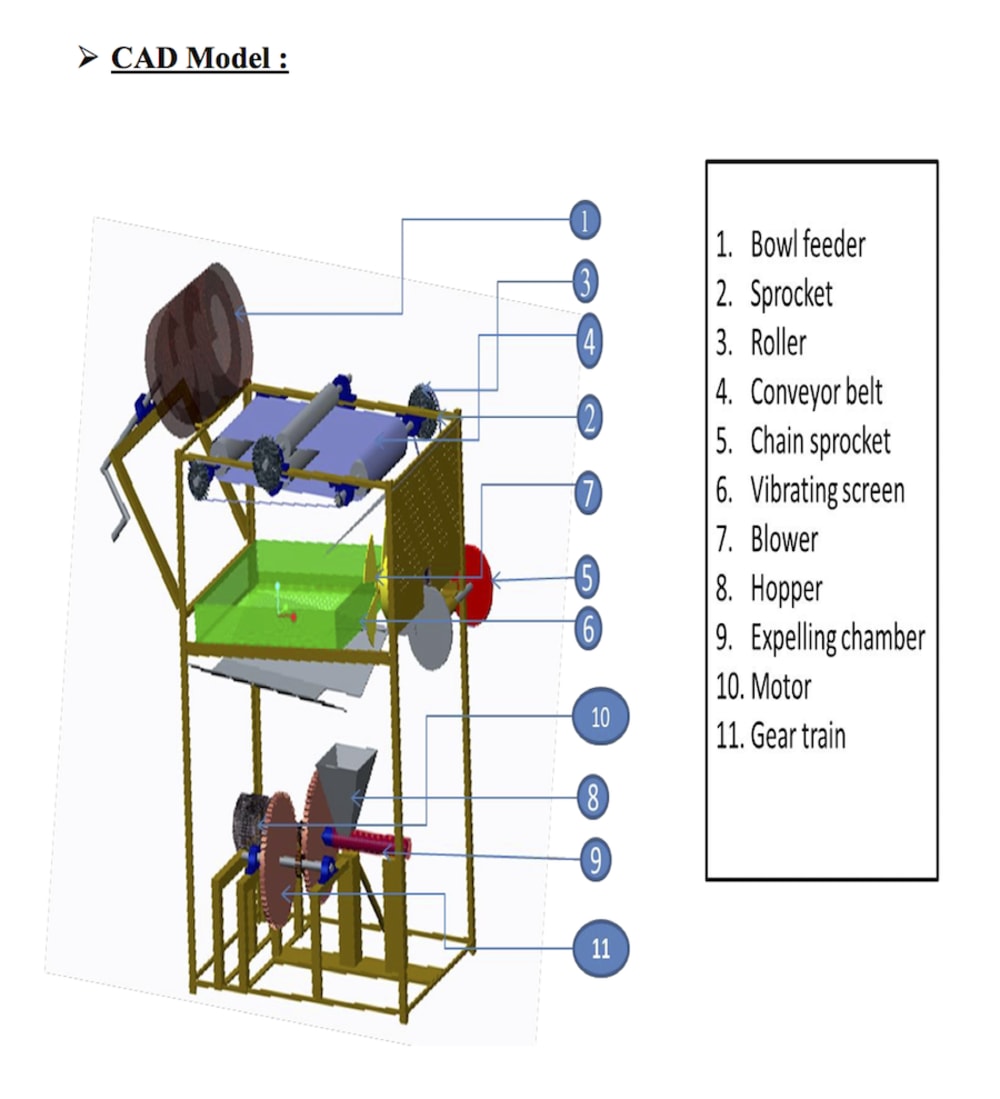 ➢ CAD Model :

1
3
4
2
7
5
6
10
8
9
11

1. Bowl feeder
2. Sprocket
3. Roller
4. Conveyor belt
5. Chain sprocket
6. Vibrating screen
7. Blower
8. Hopper
9. Expelling chamber
10. Motor
11. Gear train