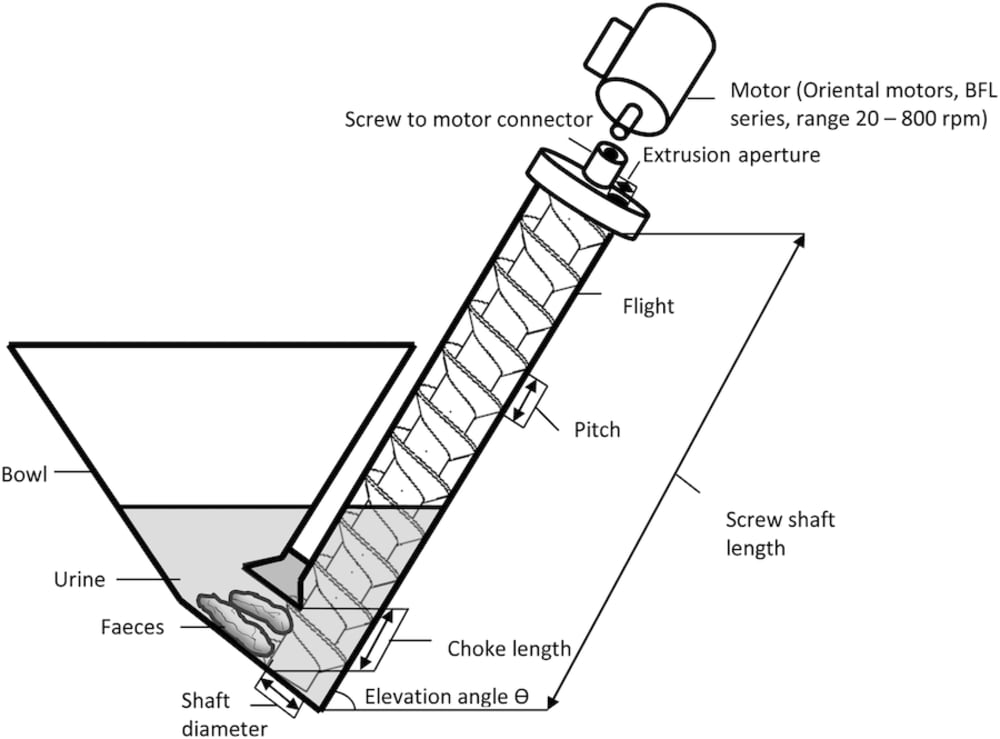 Motor (Oriental motors, BFL series, range 20 – 800 rpm)

Screw to motor connector

Extrusion aperture

Flight

Pitch

Bowl

Screw shaft length

Urine

Faeces

Choke length

Shaft diameter

Elevation angle ϴ