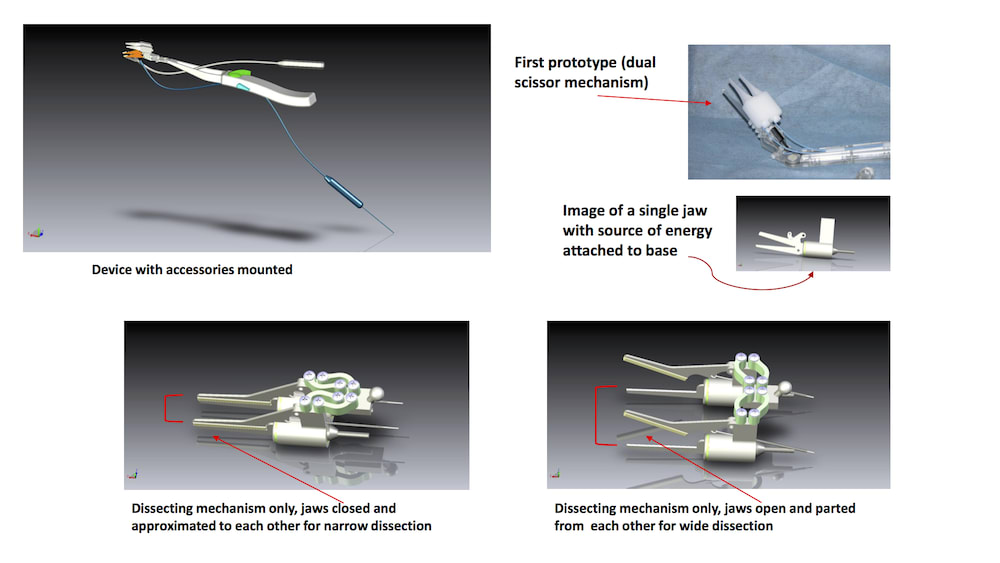 Device with accessories mounted

First prototype (dual scissor mechanism)

Image of a single jaw with source of energy attached to base

Dissecting mechanism only, jaws closed and approximated to each other for narrow dissection

Dissecting mechanism only, jaws open and parted from each other for wide dissection