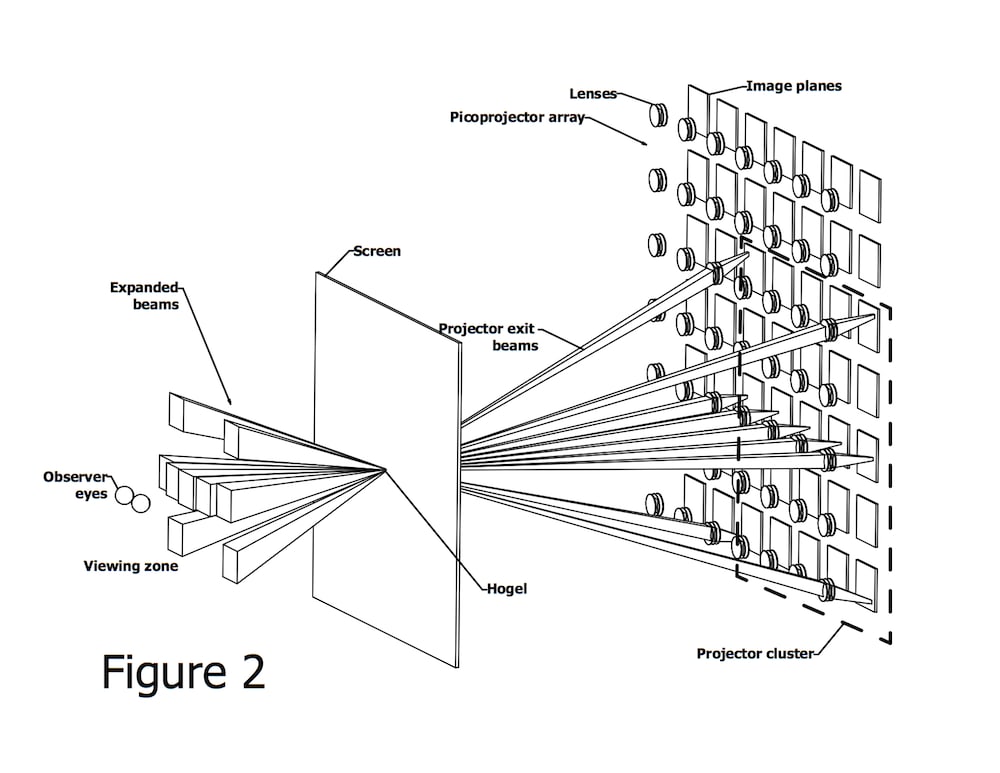 Lenses
Image planes
Picoprojector array
Screen
Expanded beams
Projector exit beams
Observer eyes
Viewing zone
Hogel
Projector cluster
Figure 2