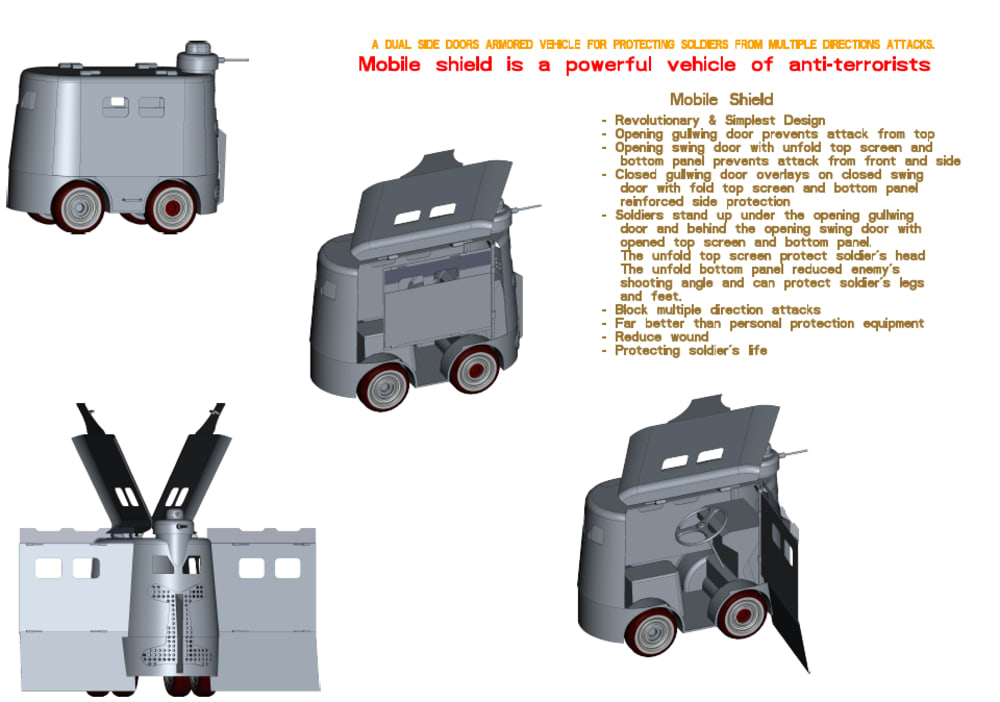 A DUAL SIDE DOORS ARMORED VEHICLE FOR PROTECTING SOLDIERS FROM MULTIPLE DIRECTIONS ATTACKS.

Mobile shield is a powerful vehicle of anti-terrorists

Mobile Shield

- Revolutionary & Simplest Design
- Opening gullwing door prevents attack from top
- Opening swing door with unfold top screen and bottom panel prevents attack from front and side
- Closed gullwing door overlays on closed swing door with fold top screen and bottom panel reinforced side protection
- Soldiers stand up under the opening gullwing door and behind the opening swing door with opened top screen and bottom panel. The unfold top screen protect soldier's head The unfold bottom panel reduced enemy's shooting angle and can protect soldier's legs and feet.
- Block multiple direction attacks
- Far better than personal protection equipment
- Reduce wound
- Protecting soldier's life