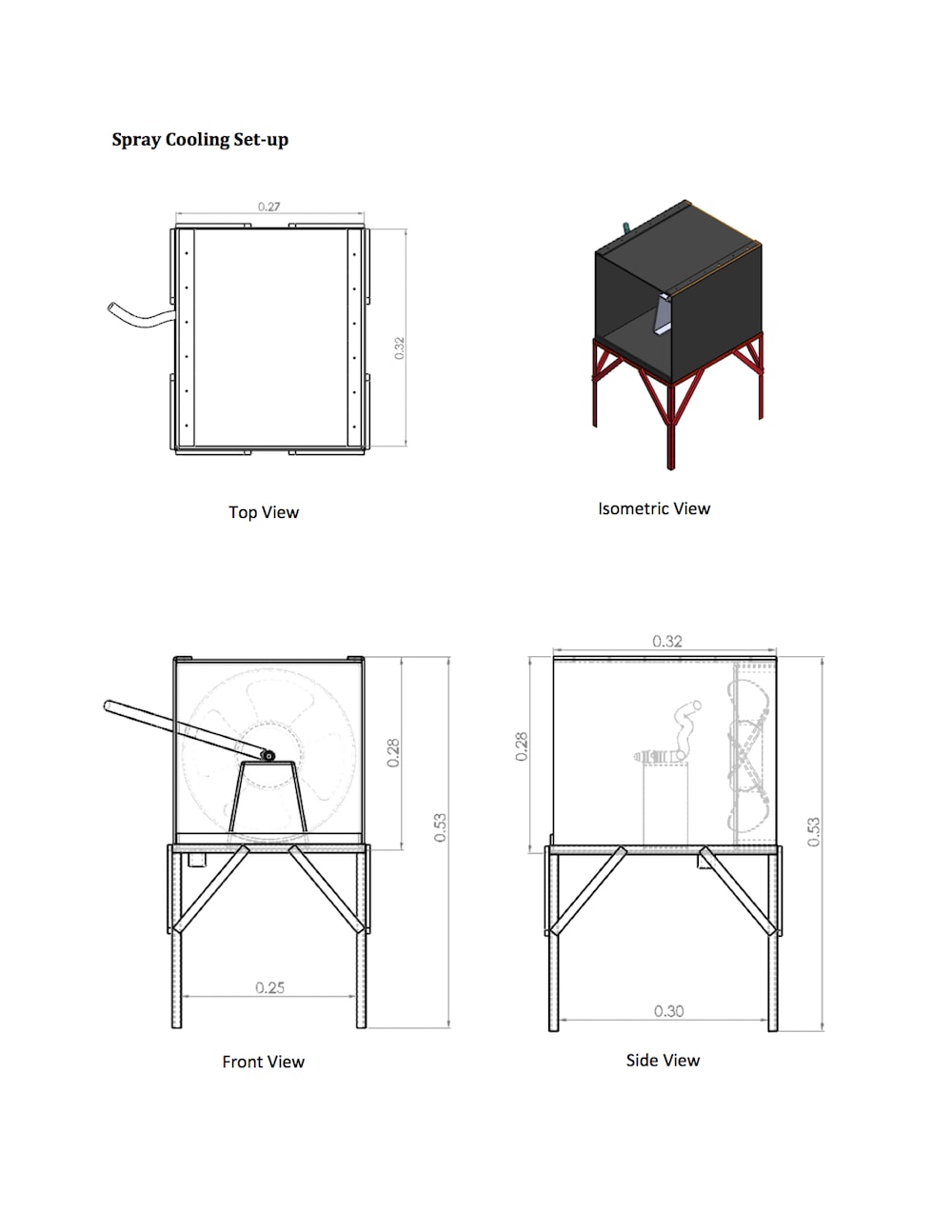 Spray Cooling Set-up

0.27

0.32

Top View

Isometric View

0.28

0.53

0.25

Front View

0.32

0.28

0.53

0.30

Side View