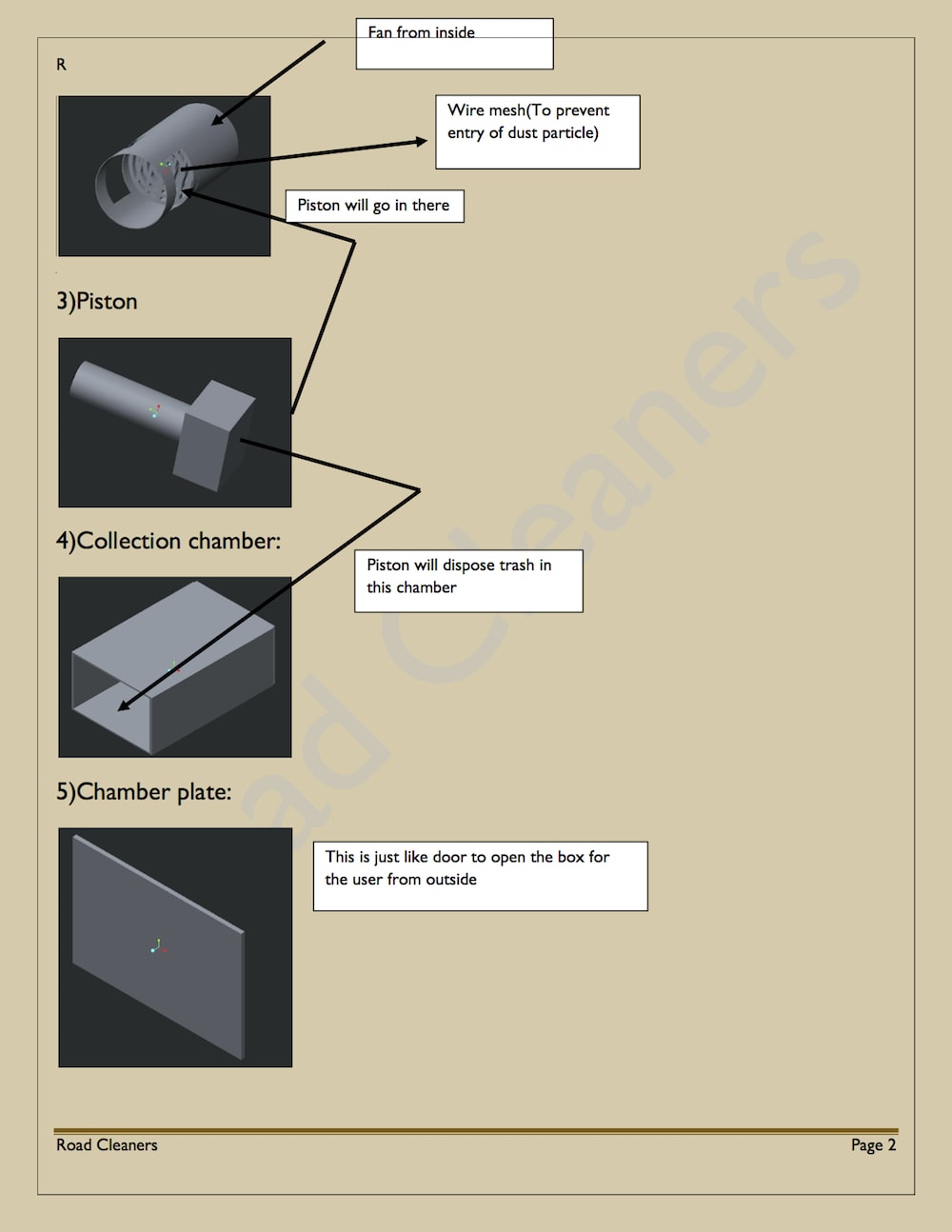 Fan from inside

R

Wire mesh(To prevent entry of dust particle)

Piston will go in there

3)Piston

4)Collection chamber:

Piston will dispose trash in this chamber

5)Chamber plate:

This is just like door to open the box for the user from outside

ad Cleaners

Road Cleaners

Page 2