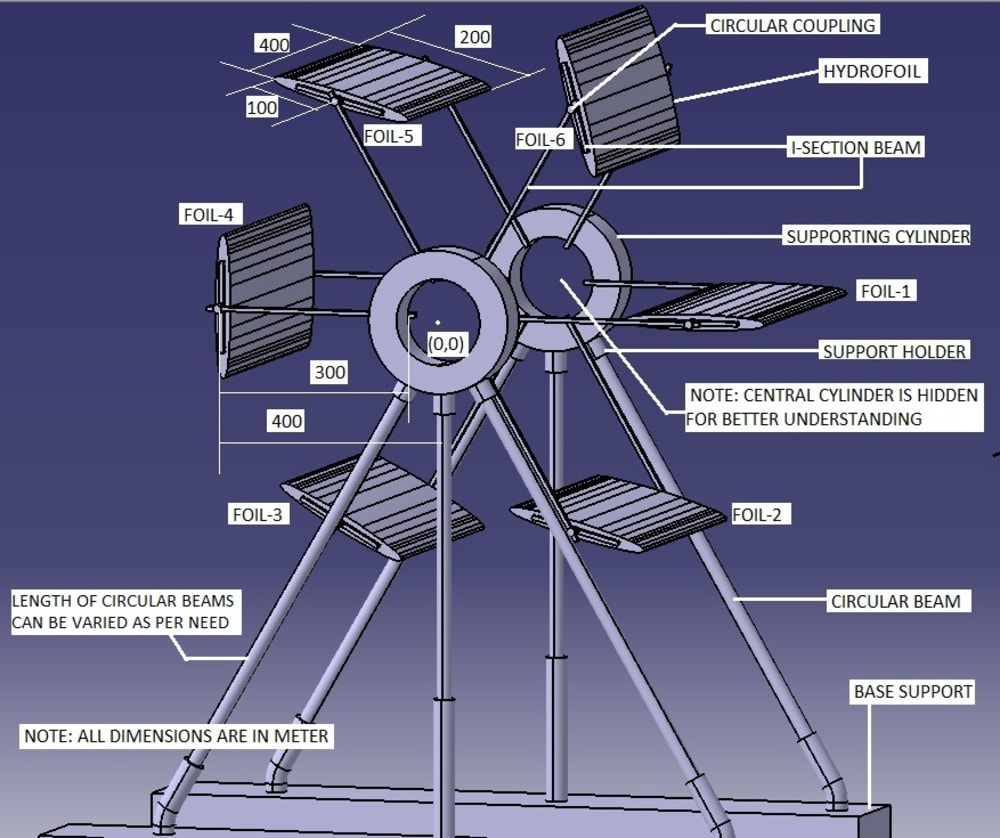 400
200
100
FOIL-5
FOIL-6
CIRCULAR COUPLING
HYDROFOIL
I-SECTION BEAM
FOIL-4
SUPPORTING CYLINDER
FOIL-1
(0,0)
SUPPORT HOLDER
300
400
NOTE: CENTRAL CYLINDER IS HIDDEN FOR BETTER UNDERSTANDING
FOIL-3
FOIL-2
LENGTH OF CIRCULAR BEAMS CAN BE VARIED AS PER NEED
CIRCULAR BEAM
BASE SUPPORT
NOTE: ALL DIMENSIONS ARE IN METER