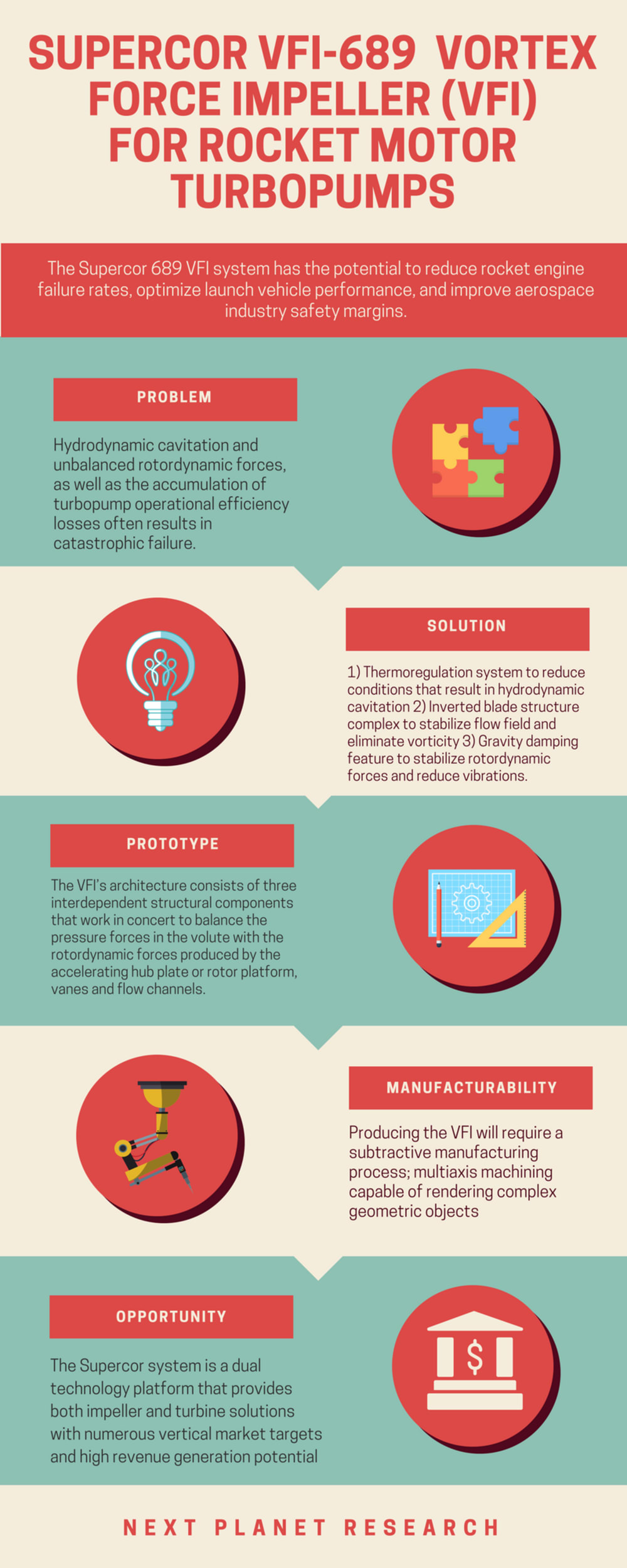 SUPERCOR VFI-689 VORTEX FORCE IMPELLER (VFI) FOR ROCKET MOTOR TURBOPUMPS

The Supercor 689 VFI system has the potential to reduce rocket engine failure rates, optimize launch vehicle performance, and improve aerospace industry safety margins.

PROBLEM

Hydrodynamic cavitation and unbalanced rotordynamic forces, as well as the accumulation of turbopump operational efficiency losses often results in catastrophic failure.

SOLUTION

1) Thermoregulation system to reduce conditions that result in hydrodynamic cavitation 2) Inverted blade structure complex to stabilize flow field and eliminate vorticity 3) Gravity damping feature to stabilize rotordynamic forces and reduce vibrations.

PROTOTYPE

The VFI's architecture consists of three interdependent structural components that work in concert to balance the pressure forces in the volute with the rotordynamic forces produced by the accelerating hub plate or rotor platform, vanes and flow channels.

MANUFACTURABILITY

Producing the VFI will require a subtractive manufacturing process; multiaxis machining capable of rendering complex geometric objects

OPPORTUNITY

The Supercor system is a dual technology platform that provides both impeller and turbine solutions with numerous vertical market targets and high revenue generation potential

$

NEXT PLANET RESEARCH