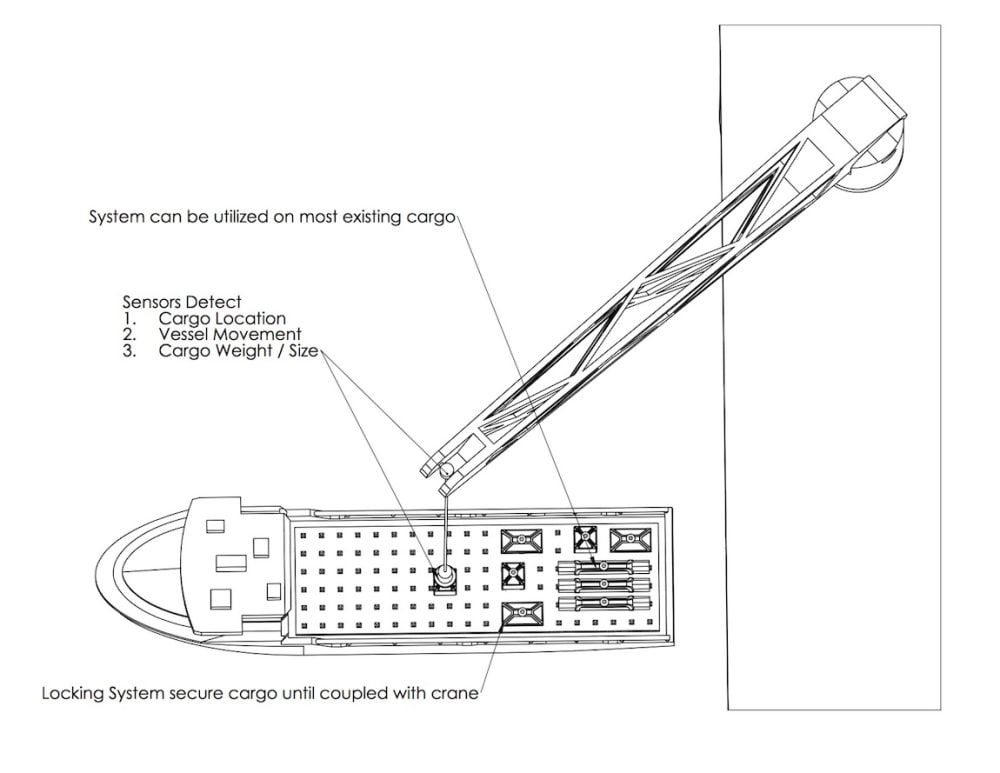 System can be utilized on most existing cargo

Sensors Detect
1. Cargo Location
2. Vessel Movement
3. Cargo Weight / Size

Locking System secure cargo until coupled with crane