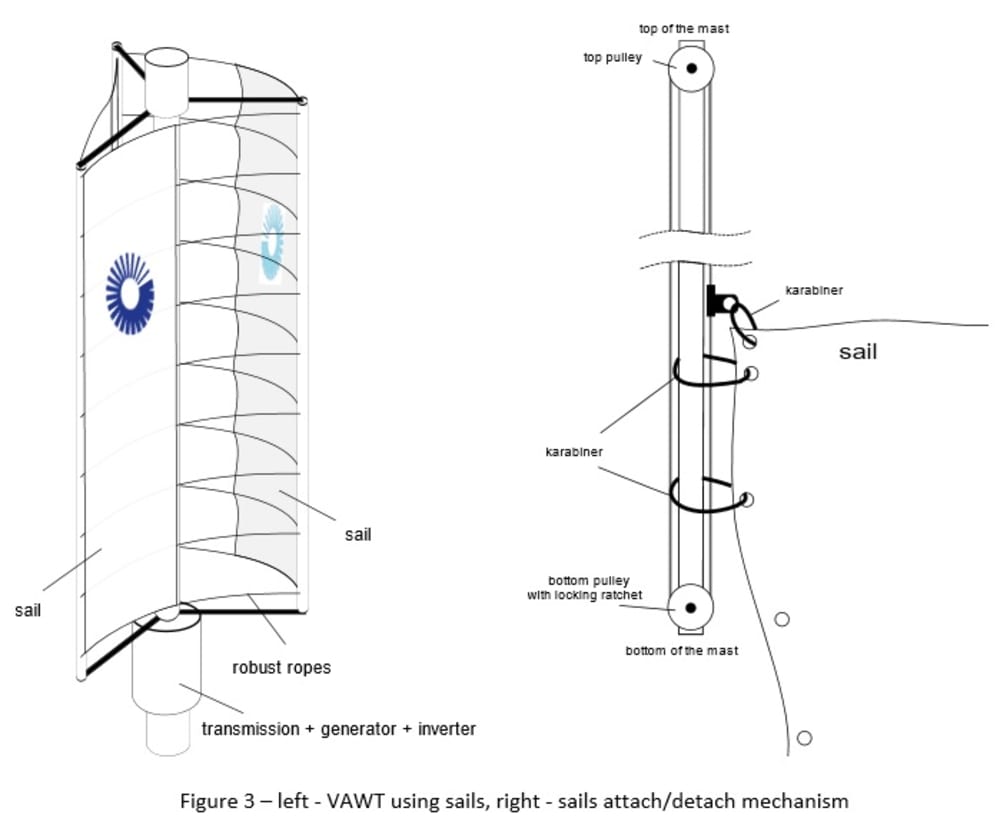 sail

sail

robust ropes

transmission + generator + inverter

top of the mast

top pulley

karabiner

sail

karabiner

bottom pulley with locking ratchet

bottom of the mast

Figure 3 – left - VAWT using sails, right - sails attach/detach mechanism