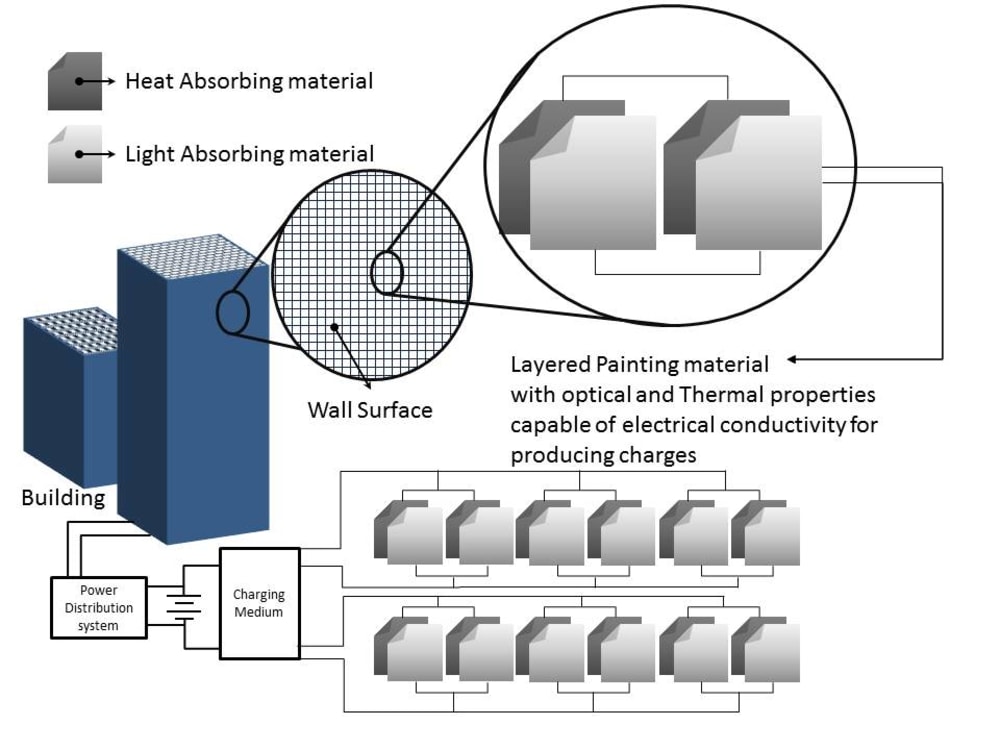 Heat Absorbing material

Light Absorbing material

Wall Surface

Layered Painting material with optical and Thermal properties capable of electrical conductivity for producing charges

Building

Power Distribution system

Charging Medium