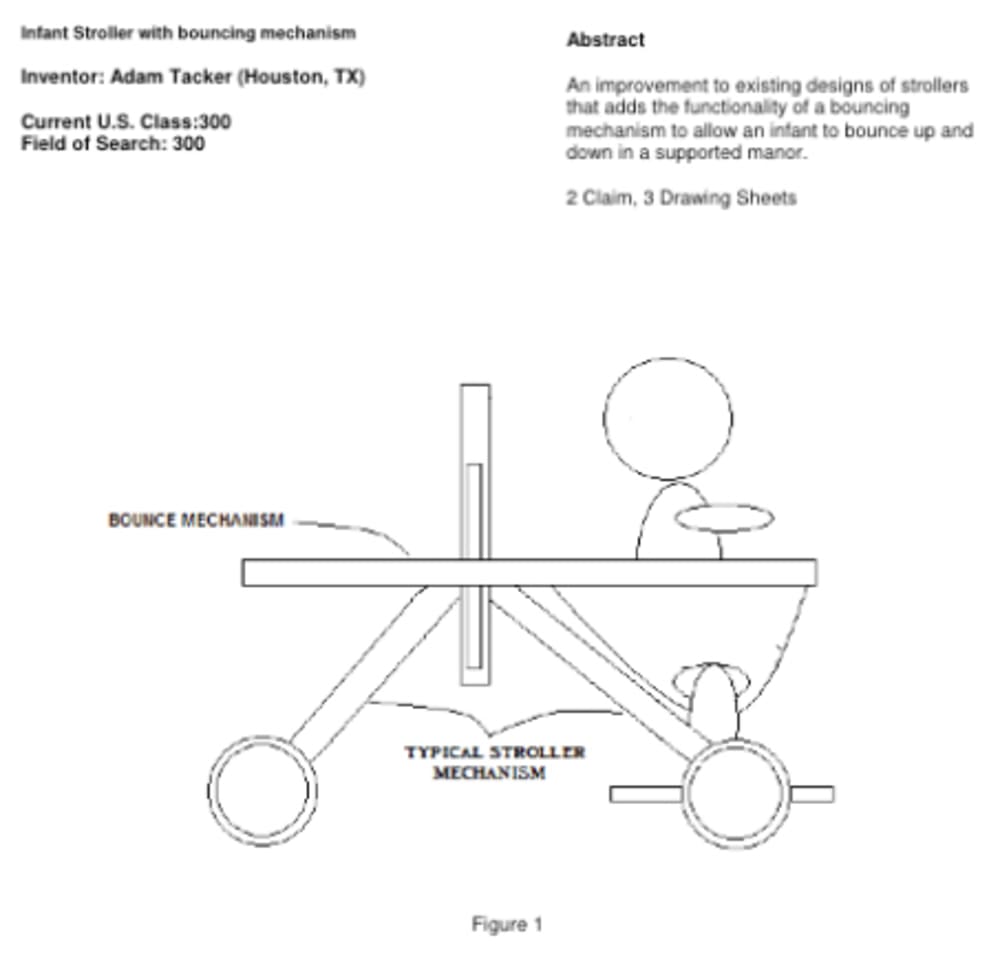 Infant Stroller with bouncing mechanism

Inventor: Adam Tacker (Houston, TX)

Current U.S. Class:300
Field of Search: 300

Abstract

An improvement to existing designs of strollers that adds the functionality of a bouncing mechanism to allow an infant to bounce up and down in a supported manor.

2 Claim, 3 Drawing Sheets

BOUNCE MECHANISM

TYPICAL STROLLER MECHANISM

Figure 1