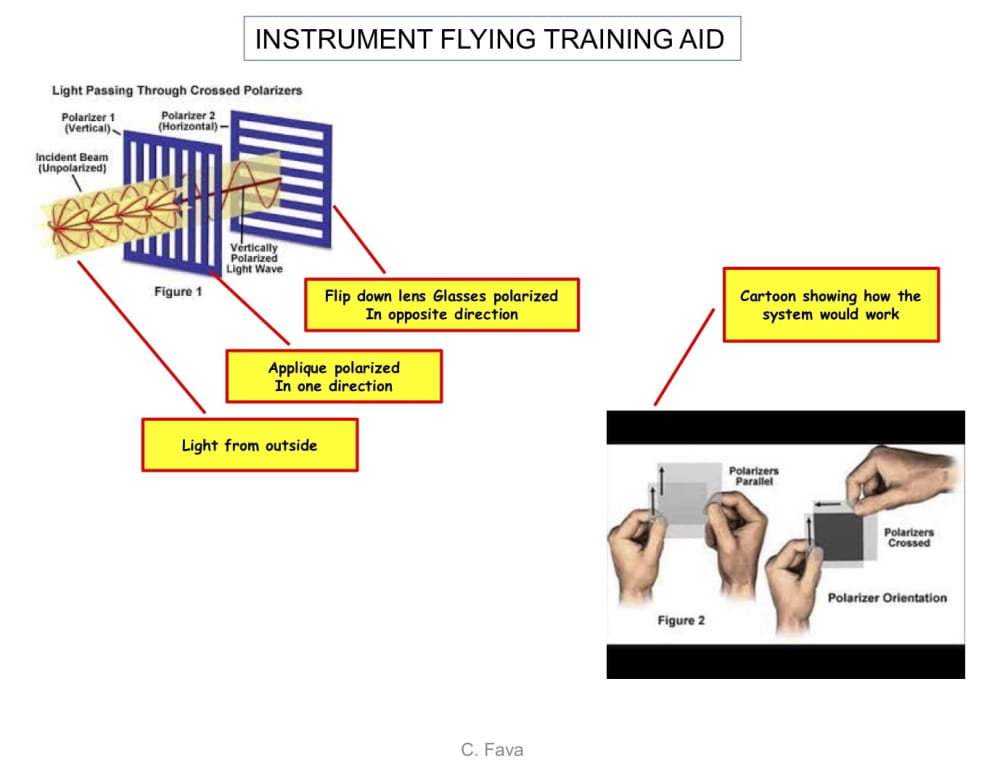 INSTRUMENT FLYING TRAINING AID

Light Passing Through Crossed Polarizers

Polarizer 1 (Vertical)

Polarizer 2 (Horizontal)

Incident Beam (Unpolarized)

Vertically Polarized Light Wave

Figure 1

Flip down lens Glasses polarized In opposite direction

Applique polarized In one direction

Light from outside

Cartoon showing how the system would work

Polarizers Parallel

Polarizers Crossed

Polarizer Orientation

Figure 2

C. Fava