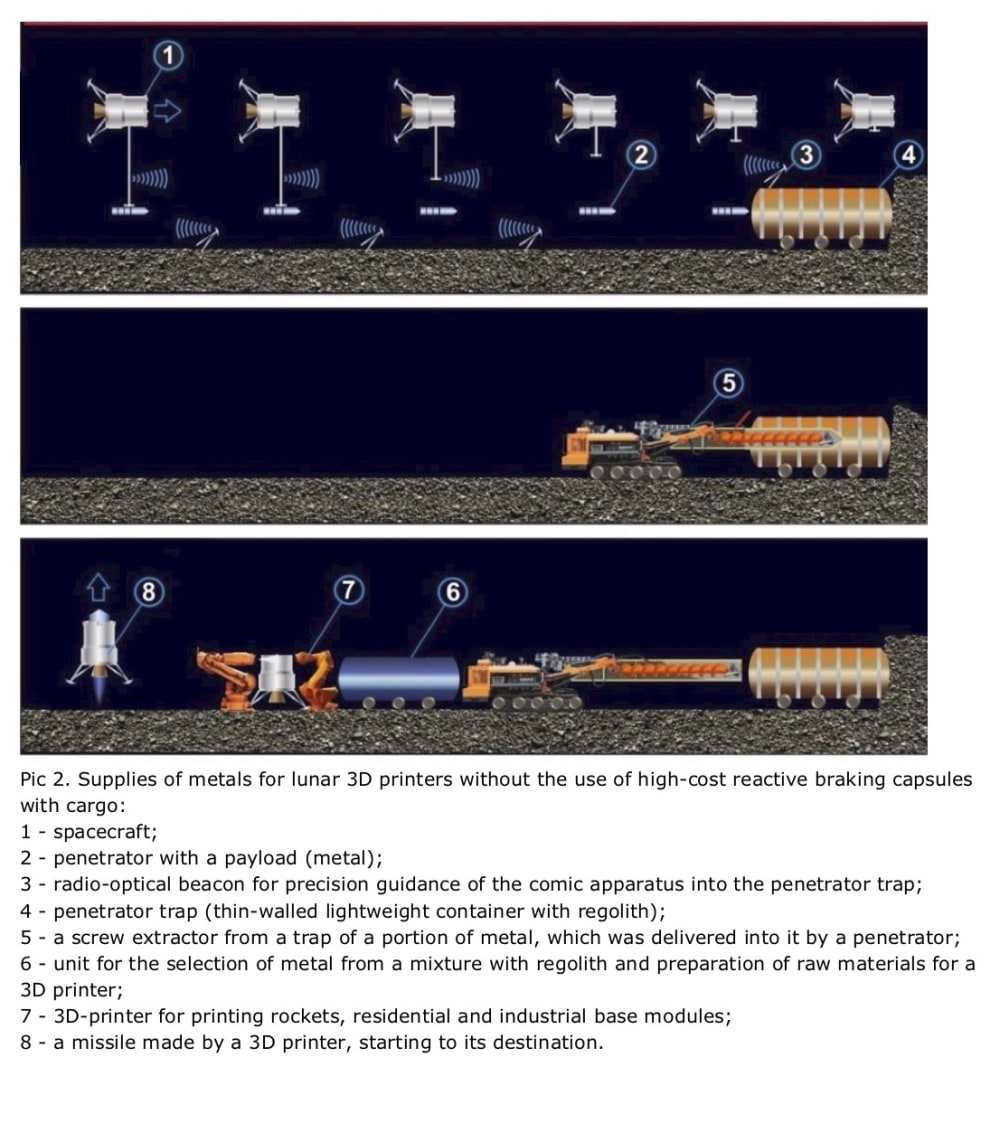 1

2

3

4

5

8

7

6

Pic 2. Supplies of metals for lunar 3D printers without the use of high-cost reactive braking capsules with cargo:
1 - spacecraft;
2 - penetrator with a payload (metal);
3 - radio-optical beacon for precision guidance of the comic apparatus into the penetrator trap;
4 - penetrator trap (thin-walled lightweight container with regolith);
5 - a screw extractor from a trap of a portion of metal, which was delivered into it by a penetrator;
6 - unit for the selection of metal from a mixture with regolith and preparation of raw materials for a 3D printer;
7 - 3D-printer for printing rockets, residential and industrial base modules;
8 - a missile made by a 3D printer, starting to its destination.