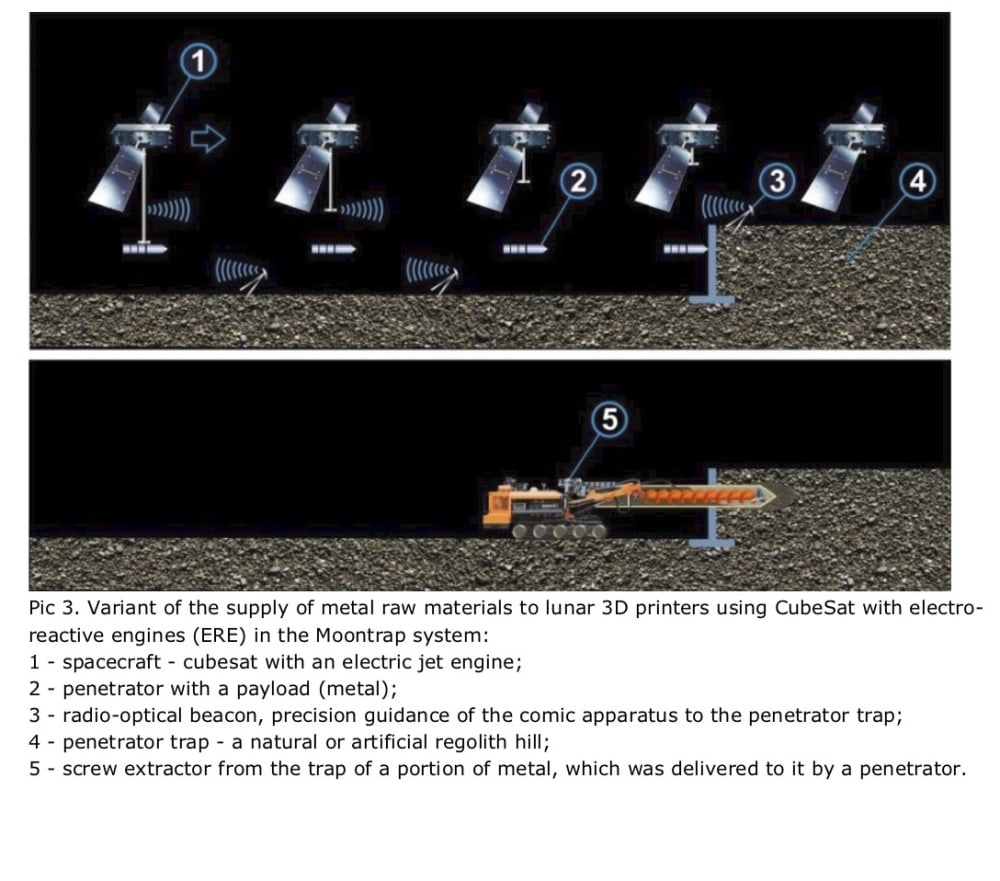 1

2

3

4

5

Pic 3. Variant of the supply of metal raw materials to lunar 3D printers using CubeSat with electro-reactive engines (ERE) in the Moontrap system:
1 - spacecraft - cubesat with an electric jet engine;
2 - penetrator with a payload (metal);
3 - radio-optical beacon, precision guidance of the comic apparatus to the penetrator trap;
4 - penetrator trap - a natural or artificial regolith hill;
5 - screw extractor from the trap of a portion of metal, which was delivered to it by a penetrator.