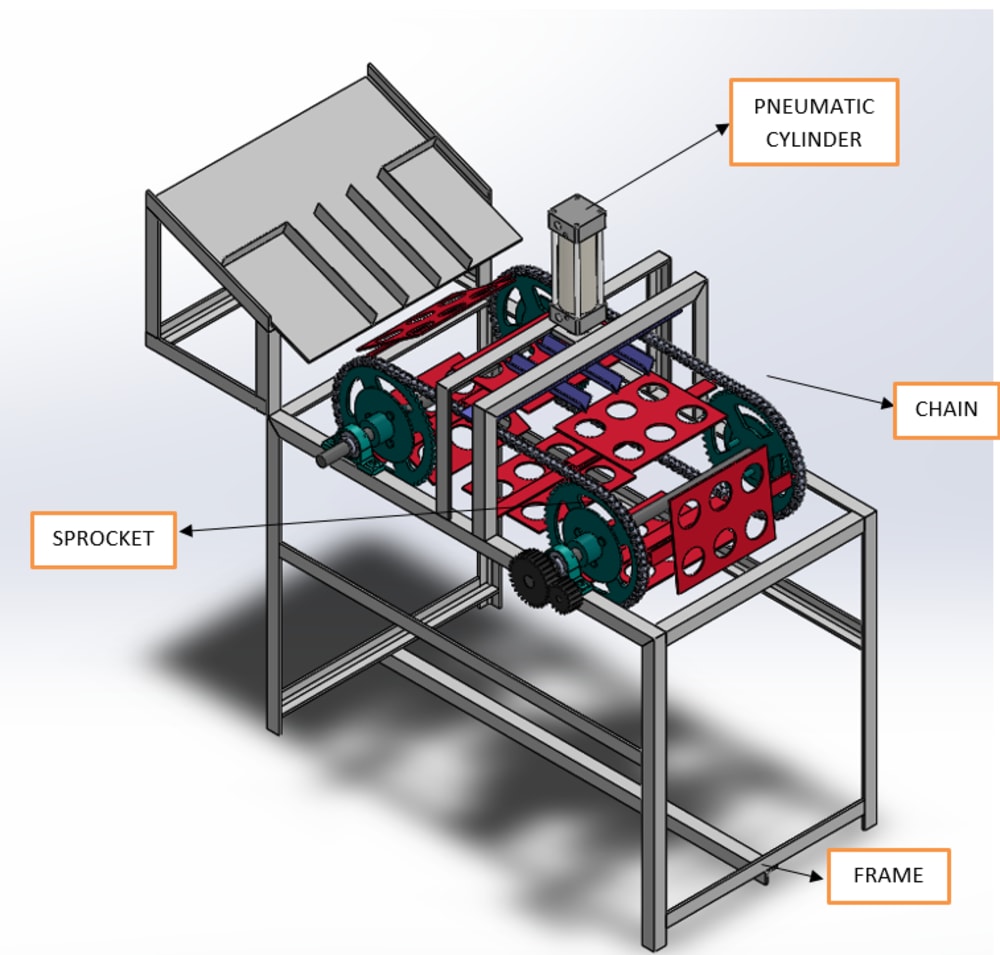 PNEUMATIC CYLINDER

CHAIN

SPROCKET

FRAME