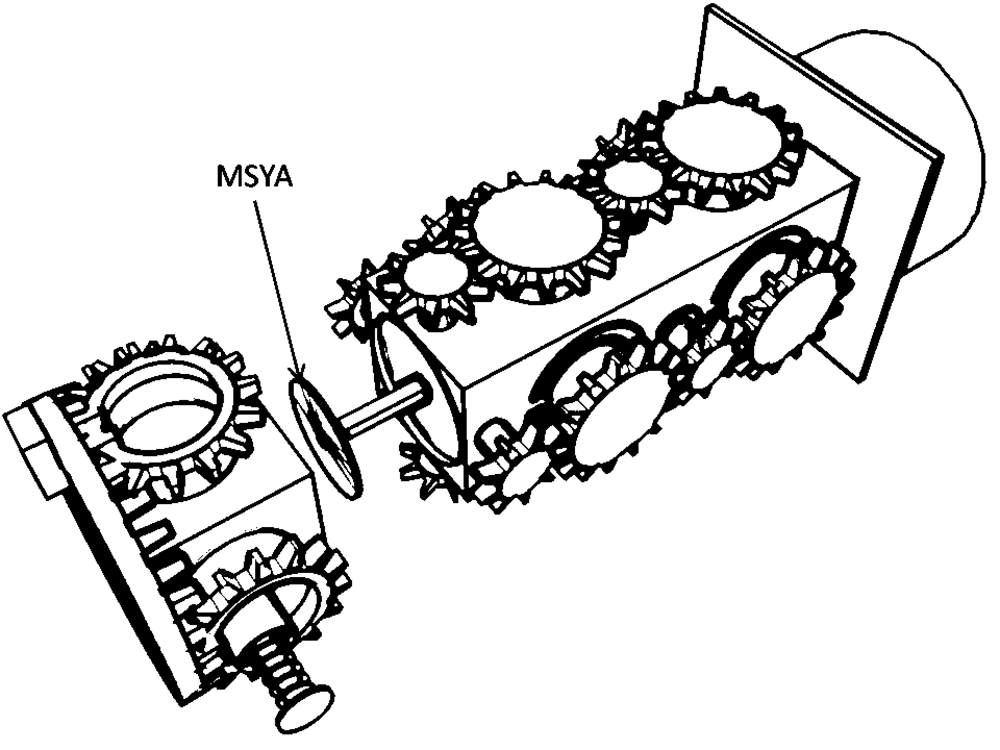 MSYA