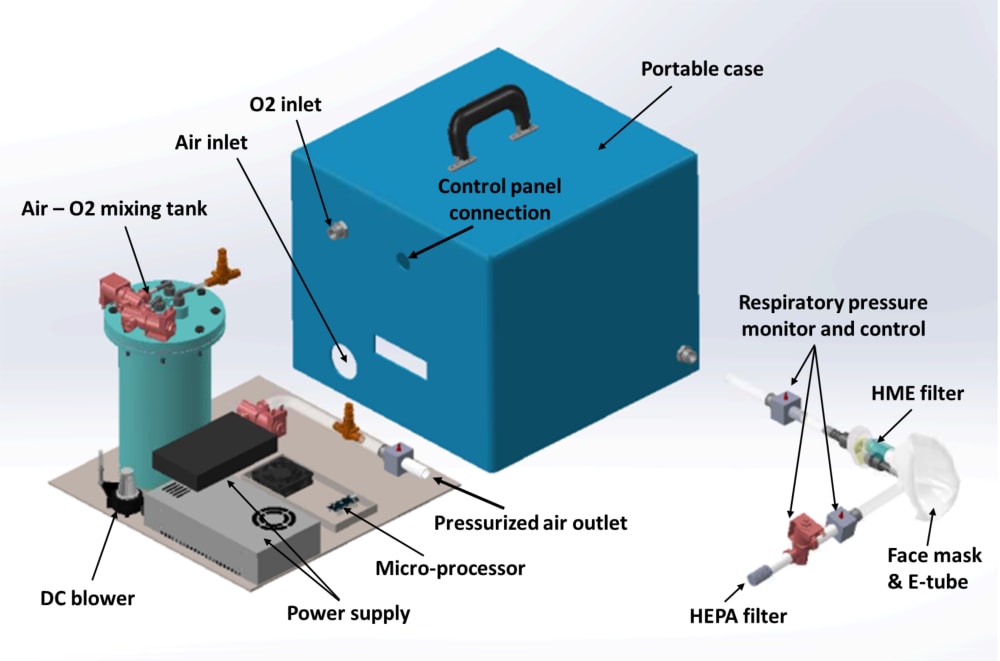 Portable case

O2 inlet

Air inlet

Control panel connection

Air – O2 mixing tank

Respiratory pressure monitor and control

HME filter

Pressurized air outlet

Micro-processor

DC blower

Power supply

Face mask & E-tube

HEPA filter