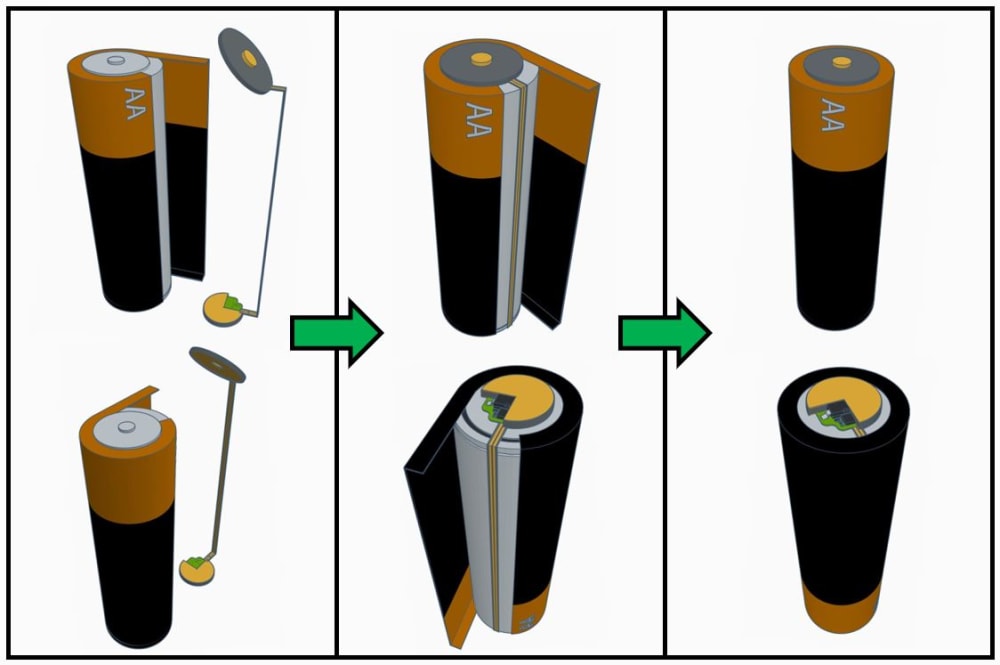 AA

AA

AA