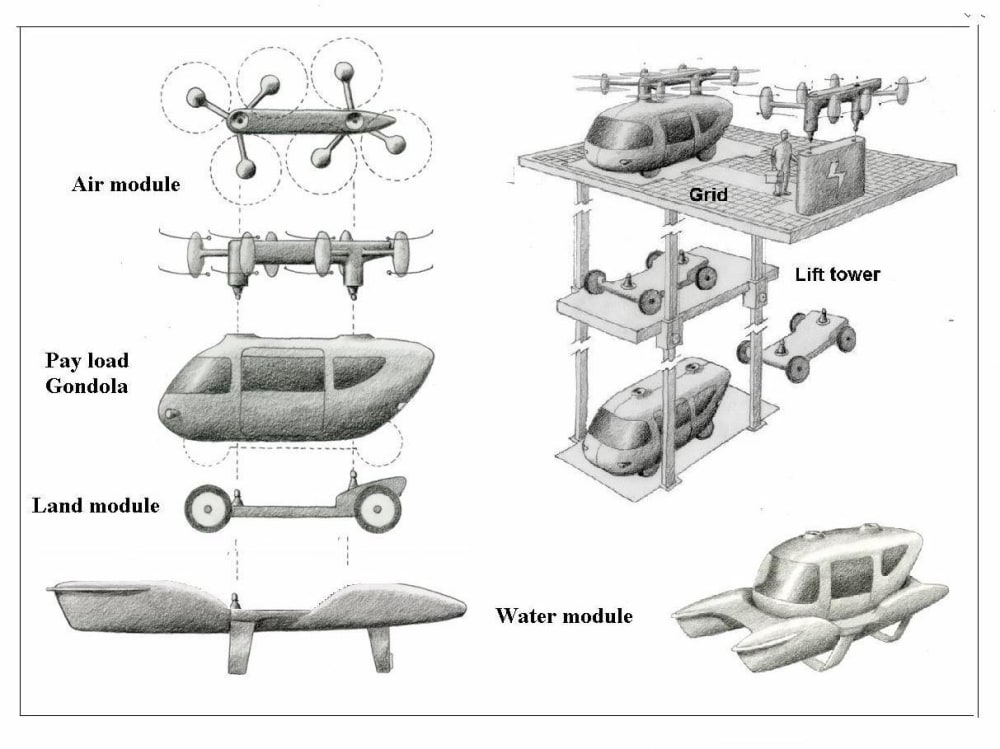 Air module

Pay load Gondola

Land module

Water module

Grid

Lift tower