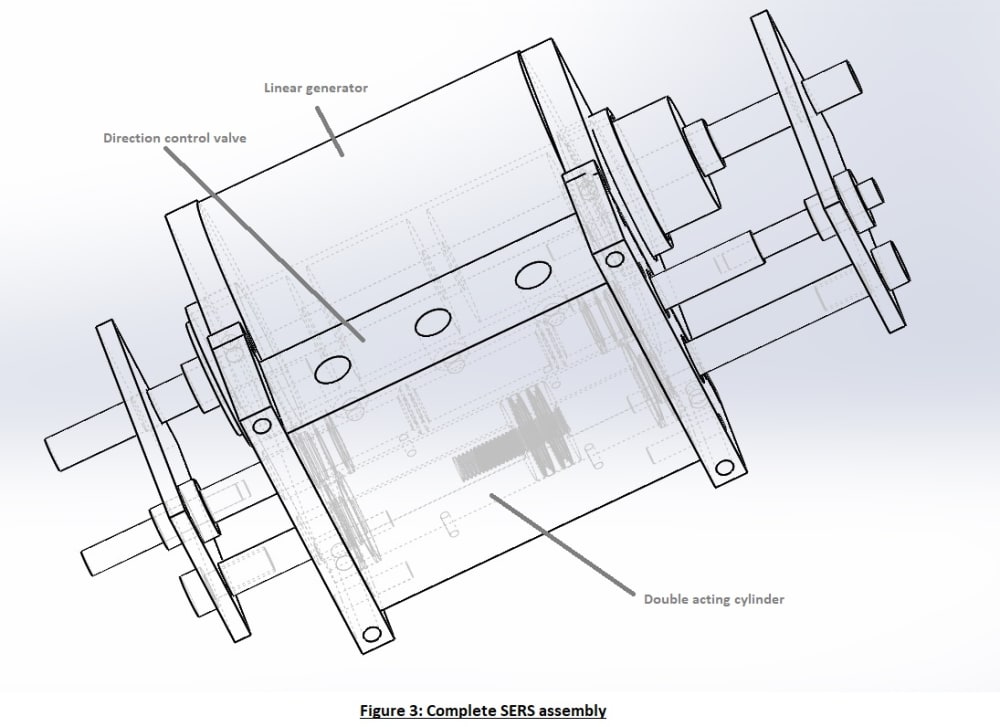 Linear generator

Direction control valve

Double acting cylinder

Figure 3: Complete SERS assembly