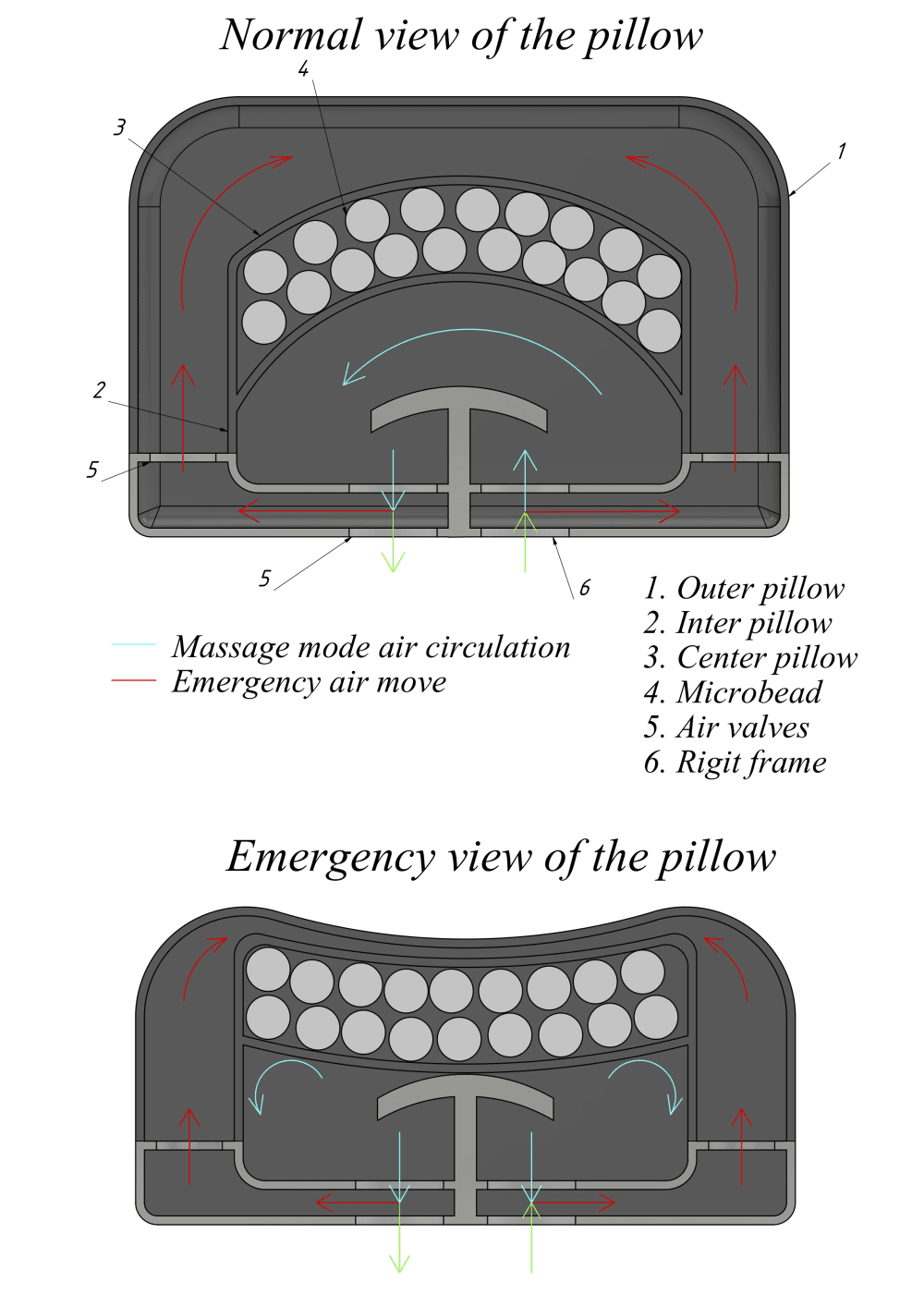 Normal view of the pillow

4
3
1
2
5
5
6

Massage mode air circulation
Emergency air move

1. Outer pillow
2. Inter pillow
3. Center pillow
4. Microbead
5. Air valves
6. Rigit frame

Emergency view of the pillow