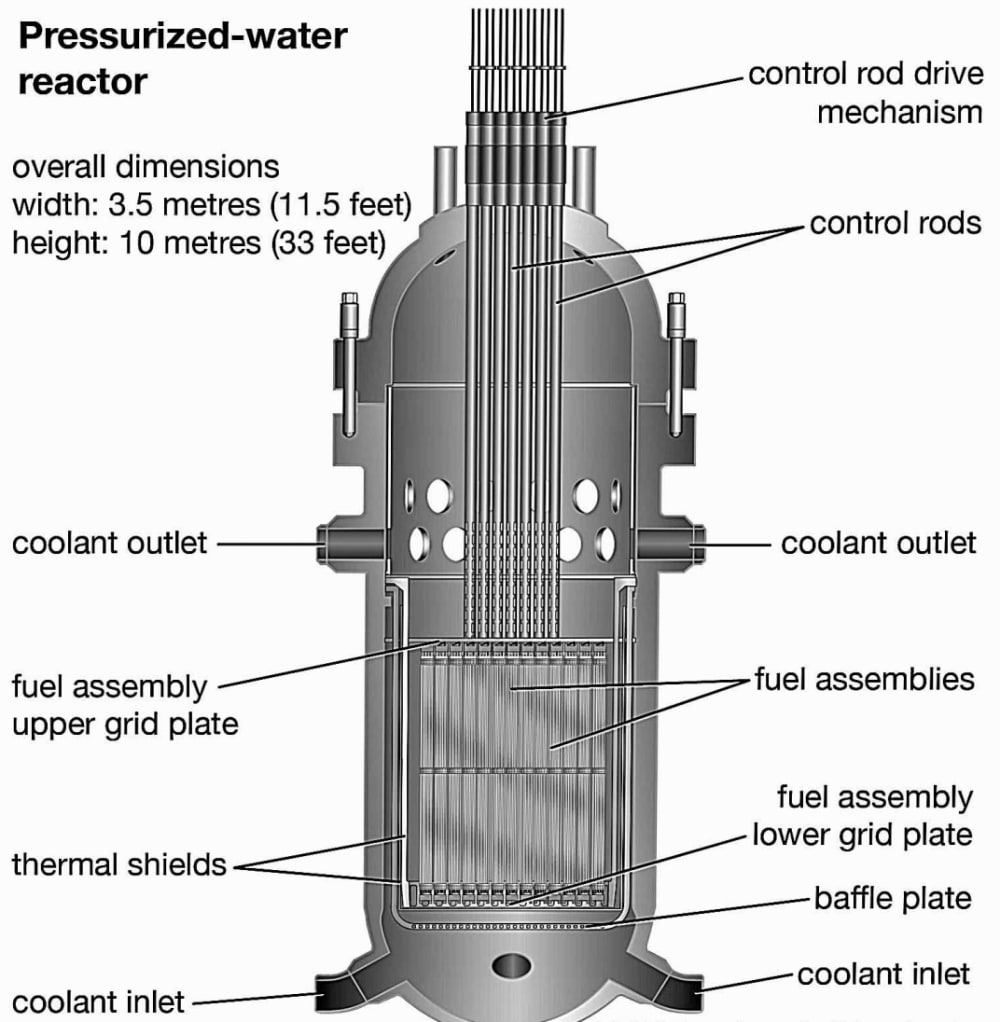 Pressurized-water reactor

overall dimensions
width: 3.5 metres (11.5 feet)
height: 10 metres (33 feet)

control rod drive mechanism

control rods

coolant outlet

coolant outlet

fuel assembly upper grid plate

fuel assemblies

fuel assembly lower grid plate

thermal shields

baffle plate

coolant inlet

coolant inlet