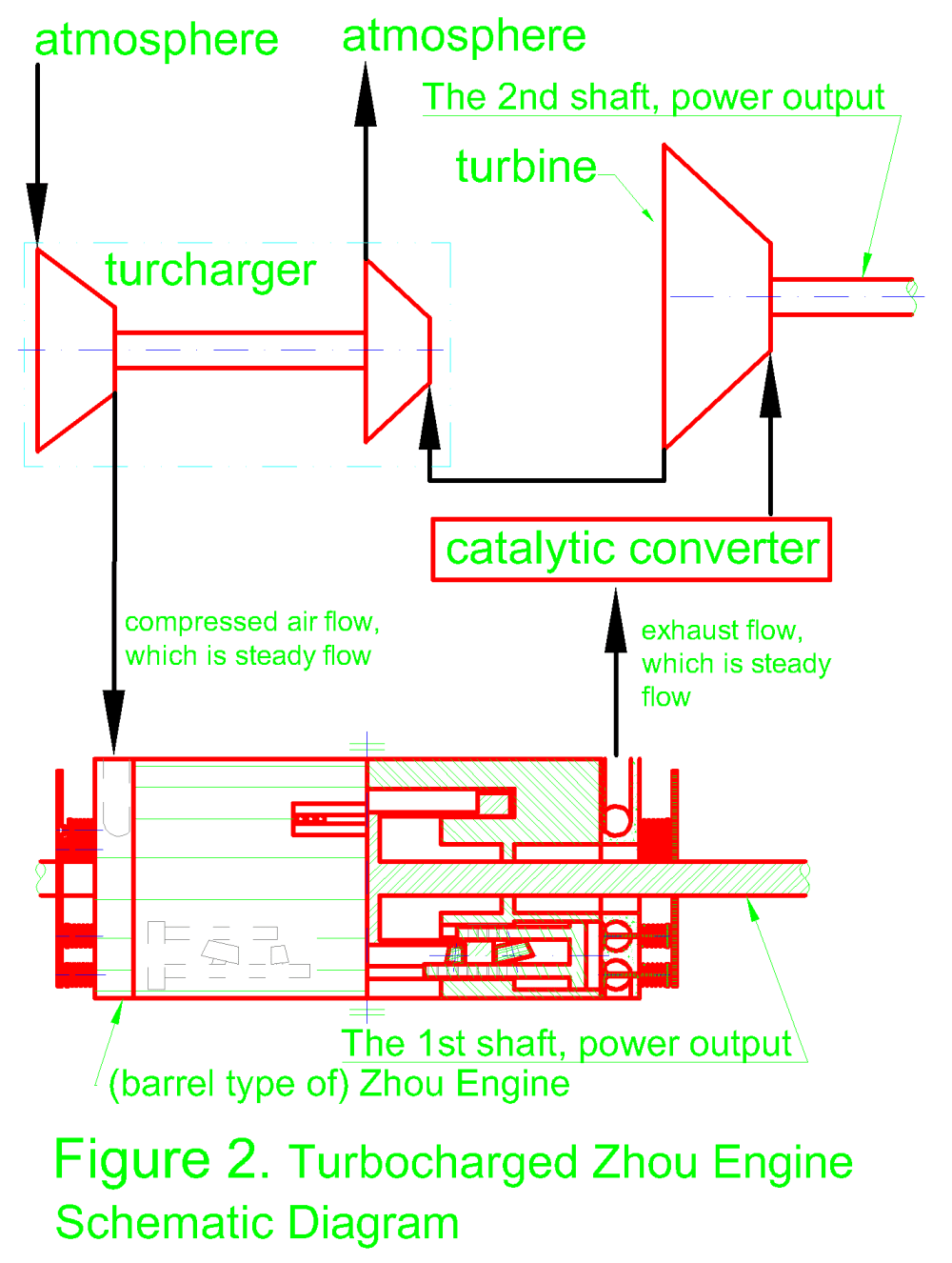 atmosphere

atmosphere

The 2nd shaft, power output

turbine

turcharger

catalytic converter

compressed air flow, which is steady flow

exhaust flow, which is steady flow

The 1st shaft, power output

(barrel type of) Zhou Engine

Figure 2. Turbocharged Zhou Engine Schematic Diagram