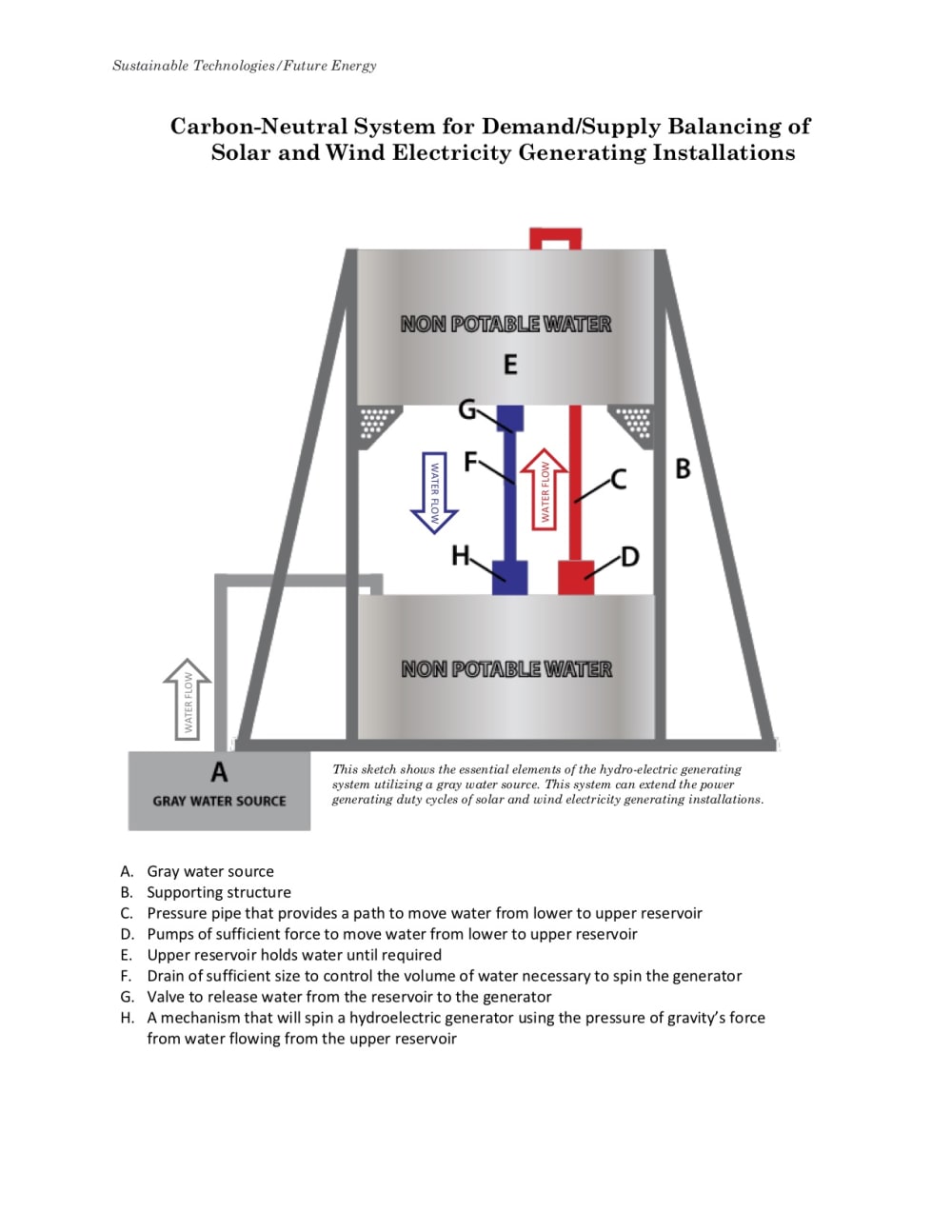 Sustainable Technologies/Future Energy

Carbon-Neutral System for Demand/Supply Balancing of Solar and Wind Electricity Generating Installations

NON POTABLE WATER

E

G

F

WATER FLOW

WATER FLOW

C

B

H

D

NON POTABLE WATER

WATER FLOW

A

GRAY WATER SOURCE

This sketch shows the essential elements of the hydro-electric generating system utilizing a gray water source. This system can extend the power generating duty cycles of solar and wind electricity generating installations.

A. Gray water source
B. Supporting structure
C. Pressure pipe that provides a path to move water from lower to upper reservoir
D. Pumps of sufficient force to move water from lower to upper reservoir
E. Upper reservoir holds water until required
F. Drain of sufficient size to control the volume of water necessary to spin the generator
G. Valve to release water from the reservoir to the generator
H. A mechanism that will spin a hydroelectric generator using the pressure of gravity's force from water flowing from the upper reservoir