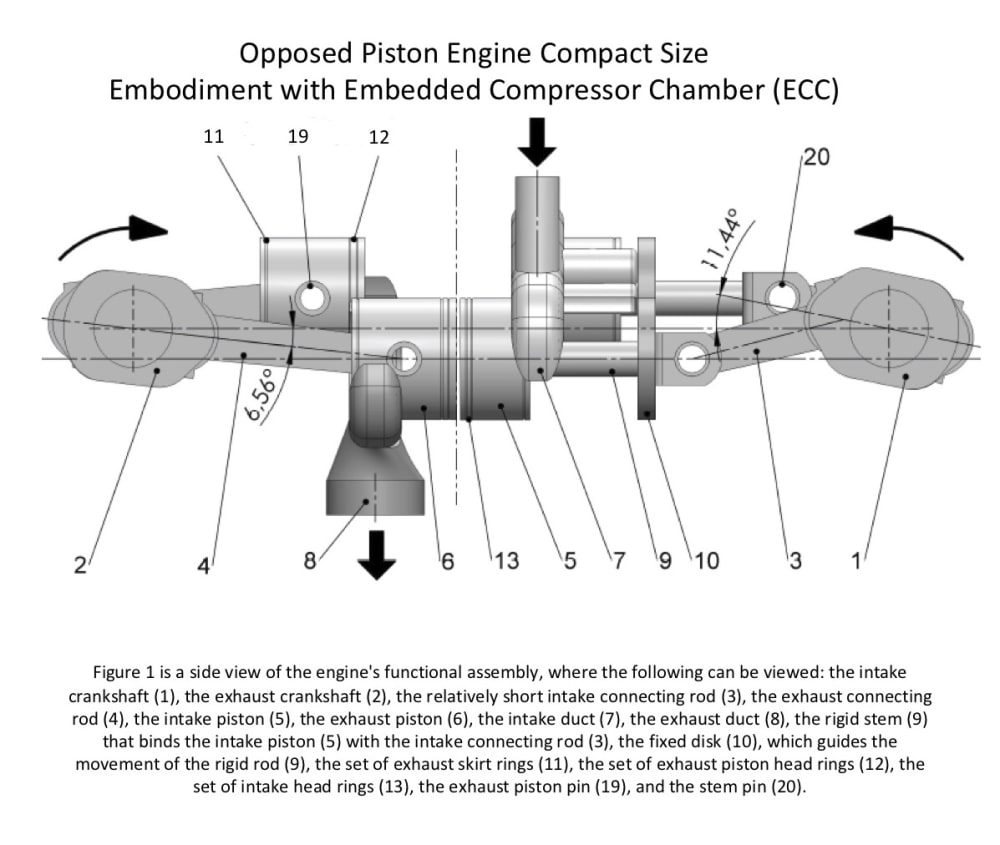 Opposed Piston Engine Compact Size
Embodiment with Embedded Compressor Chamber (ECC)

11 19 12

20

11,44°

6,56°

2 4 8 6 13 5 7 9 10 3 1

Figure 1 is a side view of the engine's functional assembly, where the following can be viewed: the intake crankshaft (1), the exhaust crankshaft (2), the relatively short intake connecting rod (3), the exhaust connecting rod (4), the intake piston (5), the exhaust piston (6), the intake duct (7), the exhaust duct (8), the rigid stem (9) that binds the intake piston (5) with the intake connecting rod (3), the fixed disk (10), which guides the movement of the rigid rod (9), the set of exhaust skirt rings (11), the set of exhaust piston head rings (12), the set of intake head rings (13), the exhaust piston pin (19), and the stem pin (20).