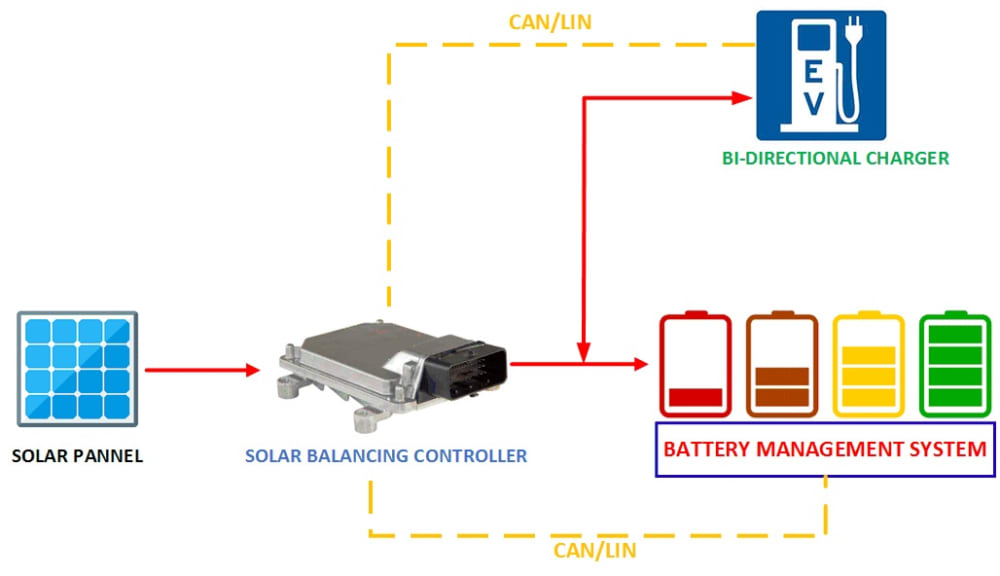 CAN/LIN

EV

BI-DIRECTIONAL CHARGER

SOLAR PANNEL

SOLAR BALANCING CONTROLLER

BATTERY MANAGEMENT SYSTEM

CAN/LIN