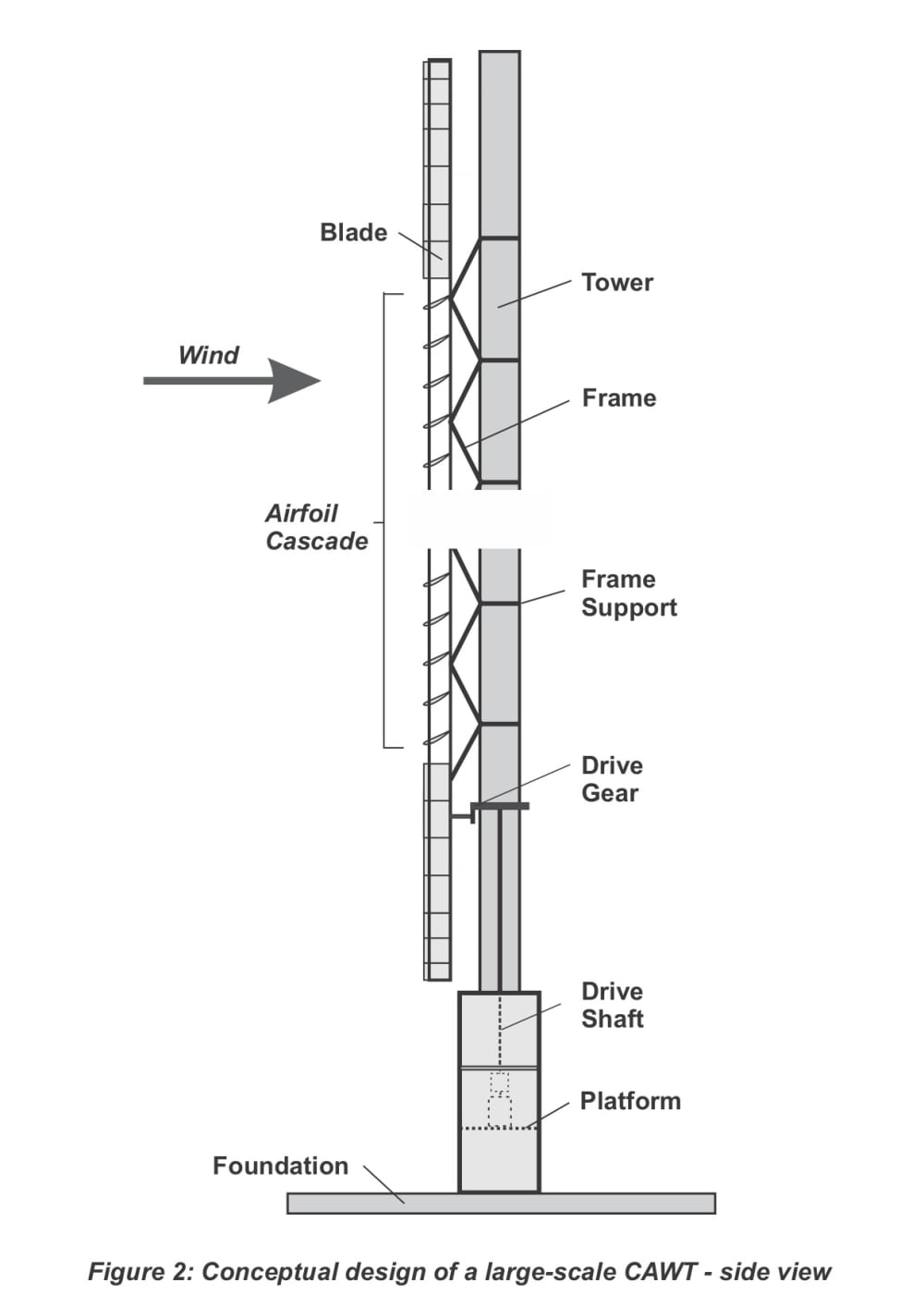 Blade

Tower

Wind

Frame

Airfoil Cascade

Frame Support

Drive Gear

Drive Shaft

Platform

Foundation

Figure 2: Conceptual design of a large-scale CAWT - side view