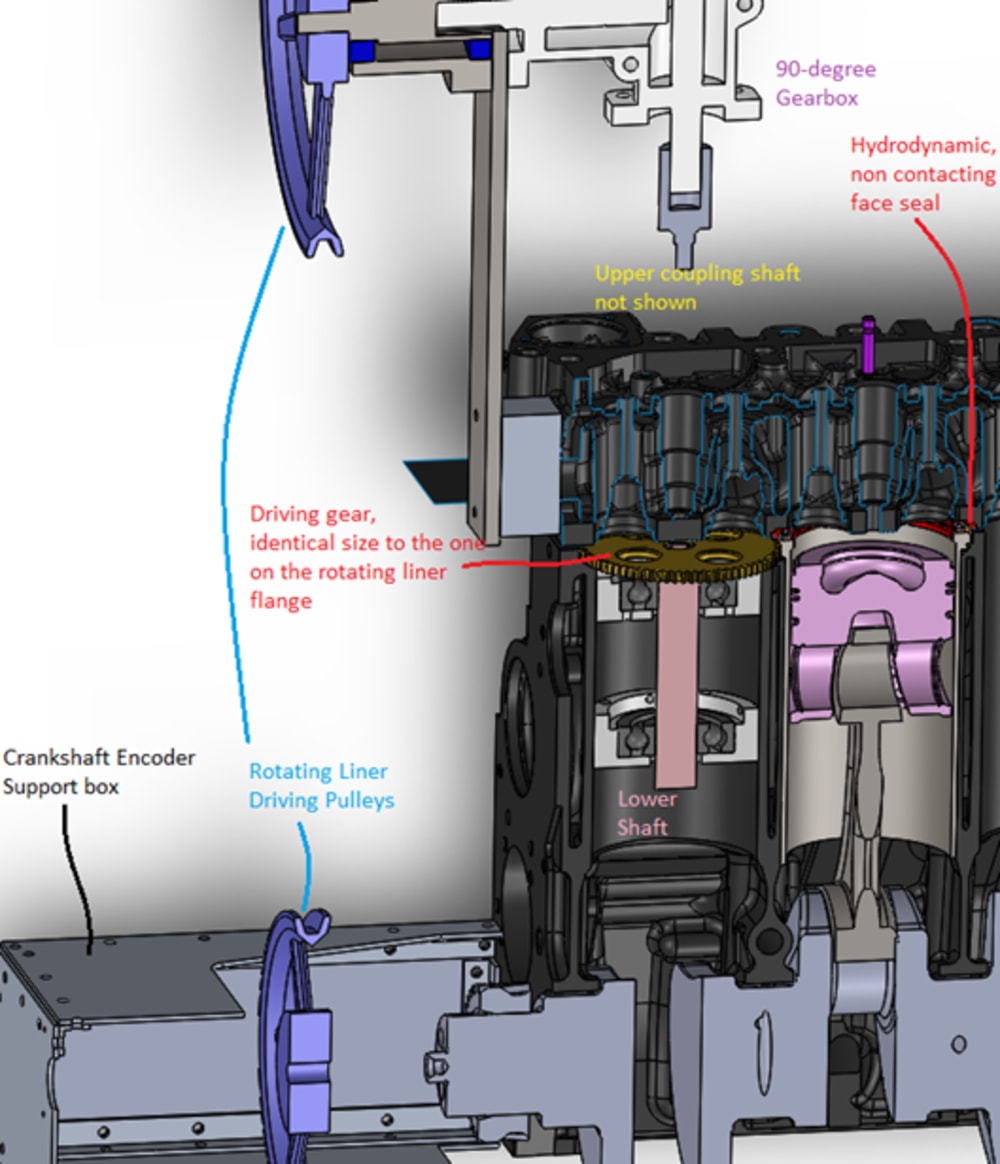 90-degree Gearbox

Hydrodynamic, non contacting face seal

Upper coupling shaft not shown

Driving gear, identical size to the one on the rotating liner flange

Crankshaft Encoder Support box

Rotating Liner Driving Pulleys

Lower Shaft