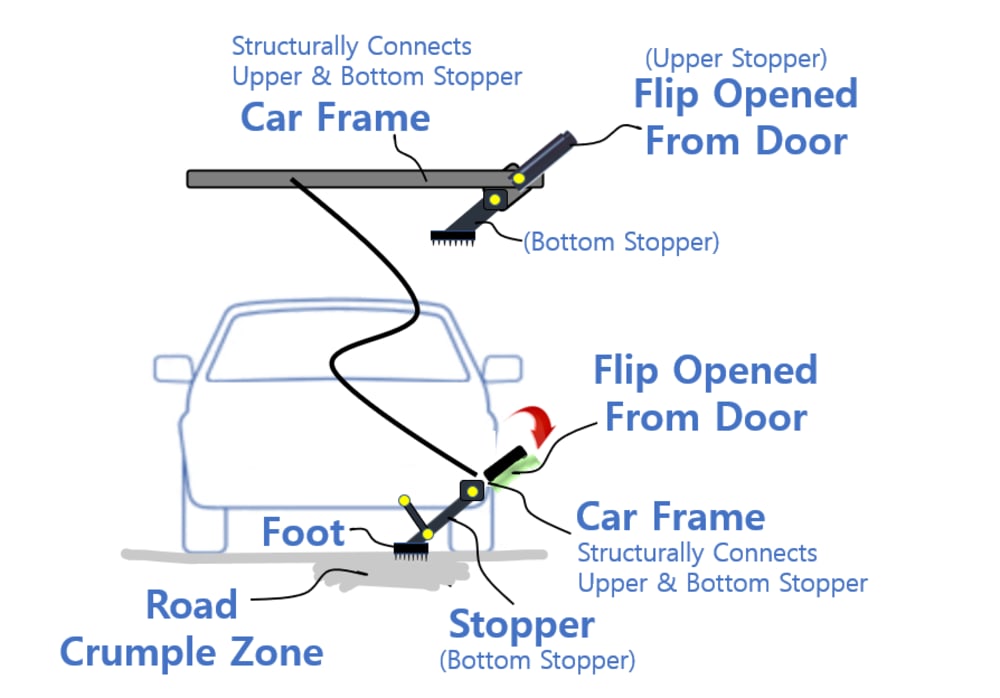 Structurally Connects
Upper & Bottom Stopper
Car Frame

(Upper Stopper)
Flip Opened
From Door

(Bottom Stopper)

Flip Opened
From Door

Car Frame
Structurally Connects
Upper & Bottom Stopper

Foot

Road
Crumple Zone

Stopper
(Bottom Stopper)