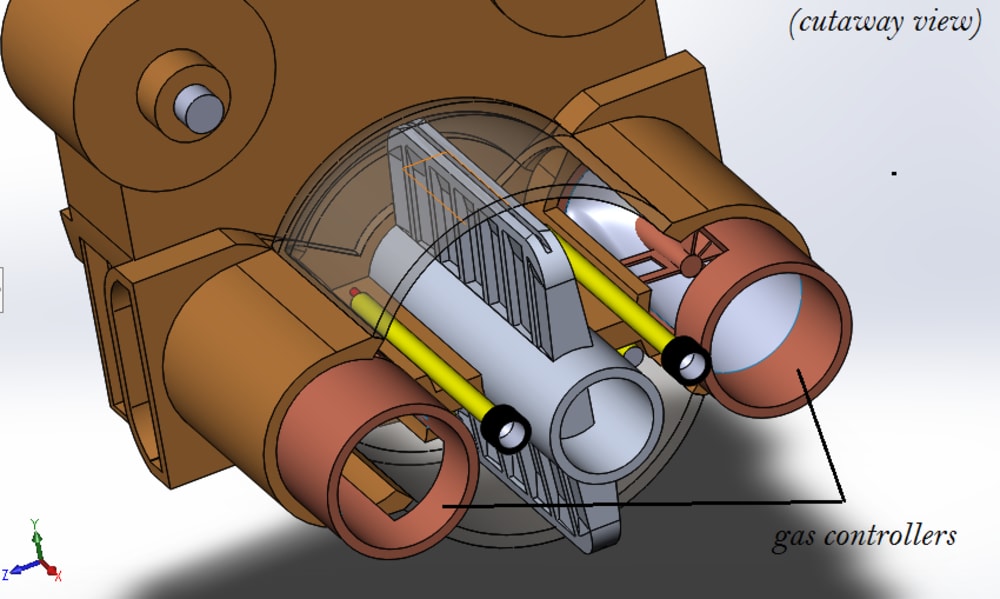 (cutaway view)

gas controllers

Y
Z
X