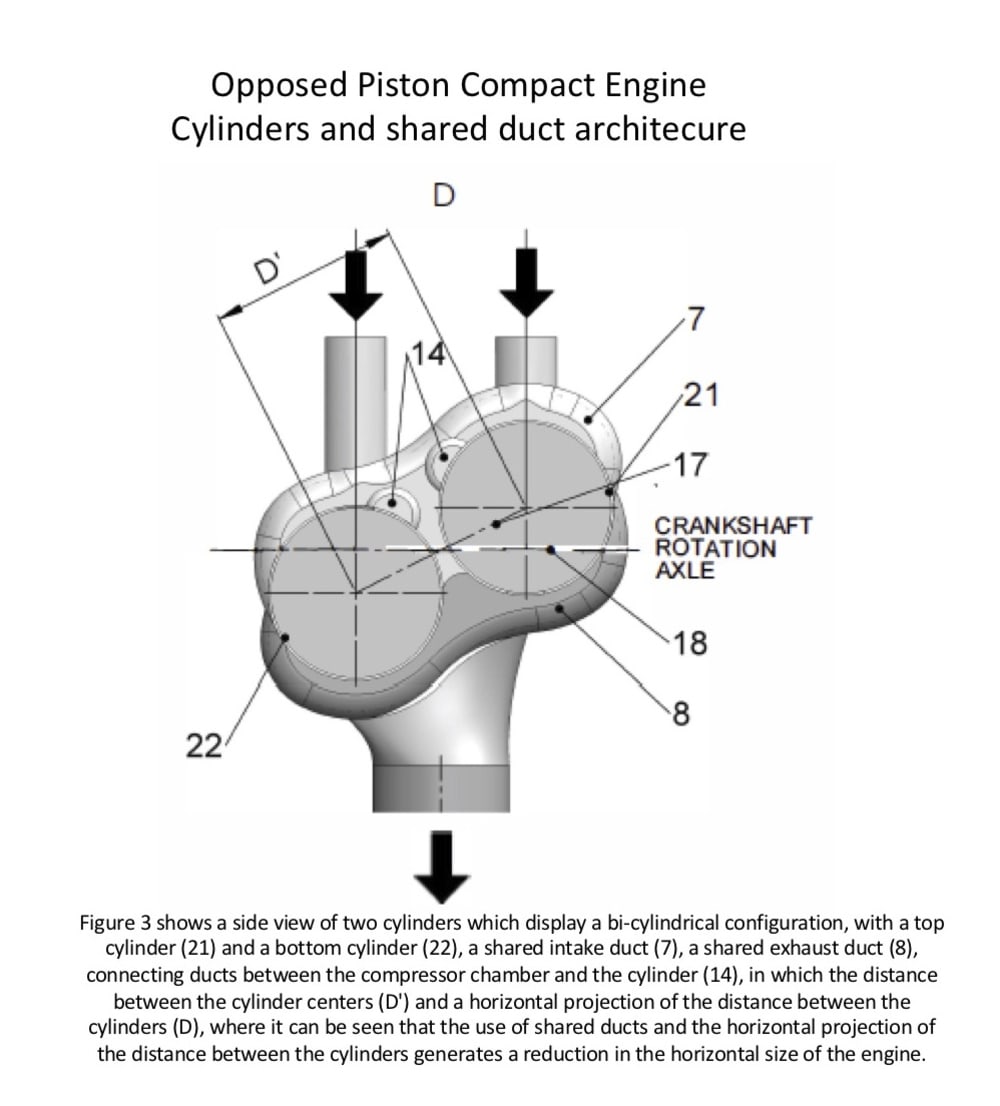 Opposed Piston Compact Engine
Cylinders and shared duct architecure

D

D'

14

7

21

17

CRANKSHAFT ROTATION AXLE

18

8

22

Figure 3 shows a side view of two cylinders which display a bi-cylindrical configuration, with a top cylinder (21) and a bottom cylinder (22), a shared intake duct (7), a shared exhaust duct (8), connecting ducts between the compressor chamber and the cylinder (14), in which the distance between the cylinder centers (D') and a horizontal projection of the distance between the cylinders (D), where it can be seen that the use of shared ducts and the horizontal projection of the distance between the cylinders generates a reduction in the horizontal size of the engine.