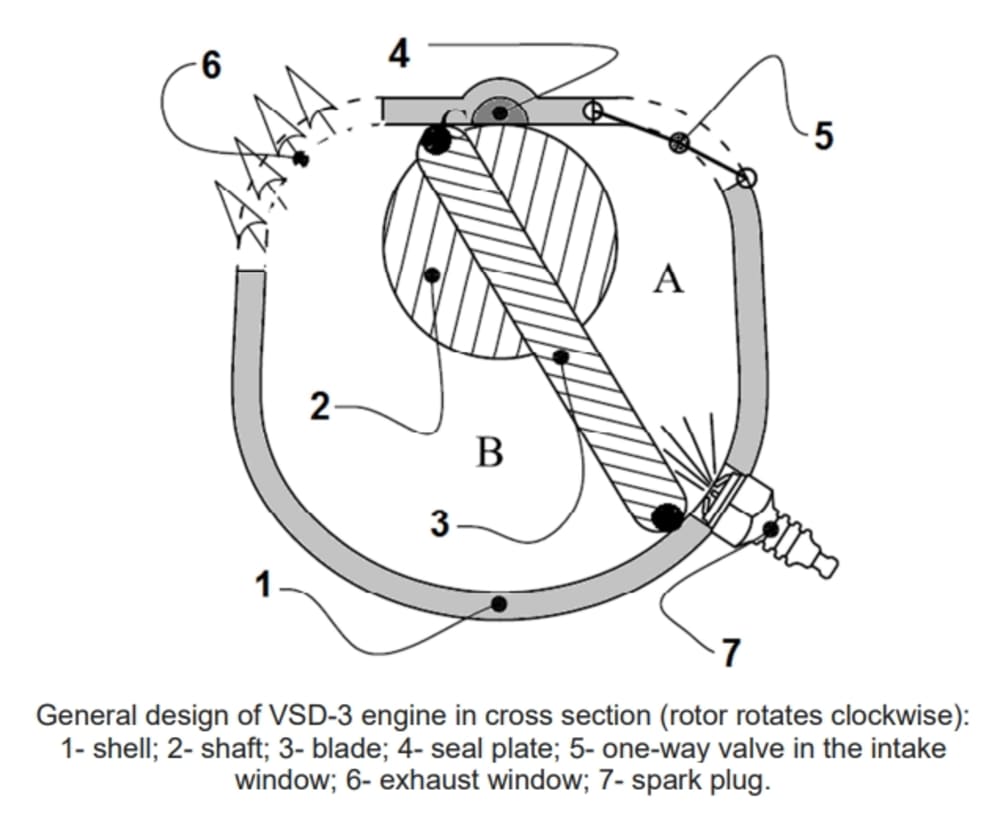 6

4

5

A

2

B

3

1

7

General design of VSD-3 engine in cross section (rotor rotates clockwise): 1- shell; 2- shaft; 3- blade; 4- seal plate; 5- one-way valve in the intake window; 6- exhaust window; 7- spark plug.