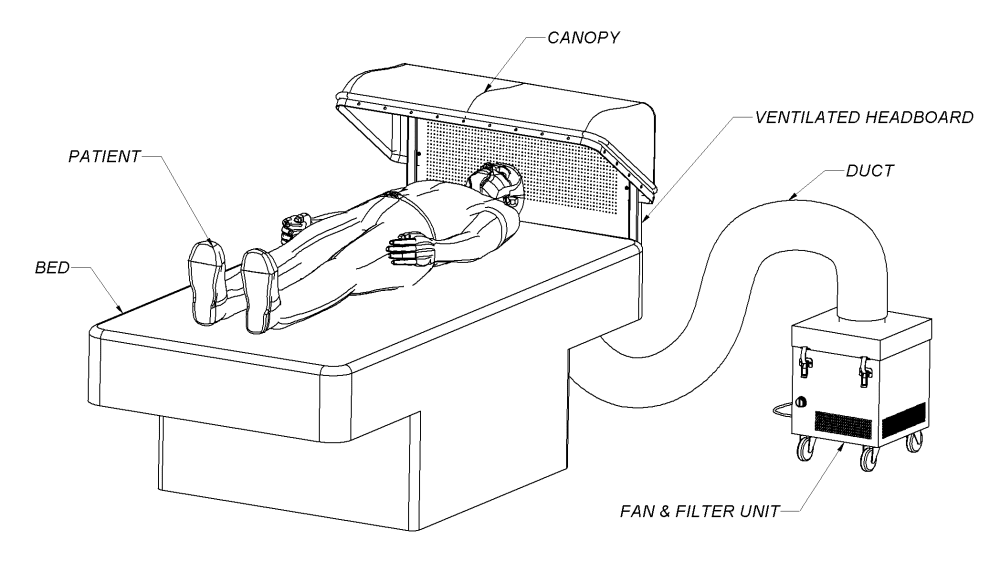 CANOPY

VENTILATED HEADBOARD

PATIENT

DUCT

BED

FAN & FILTER UNIT